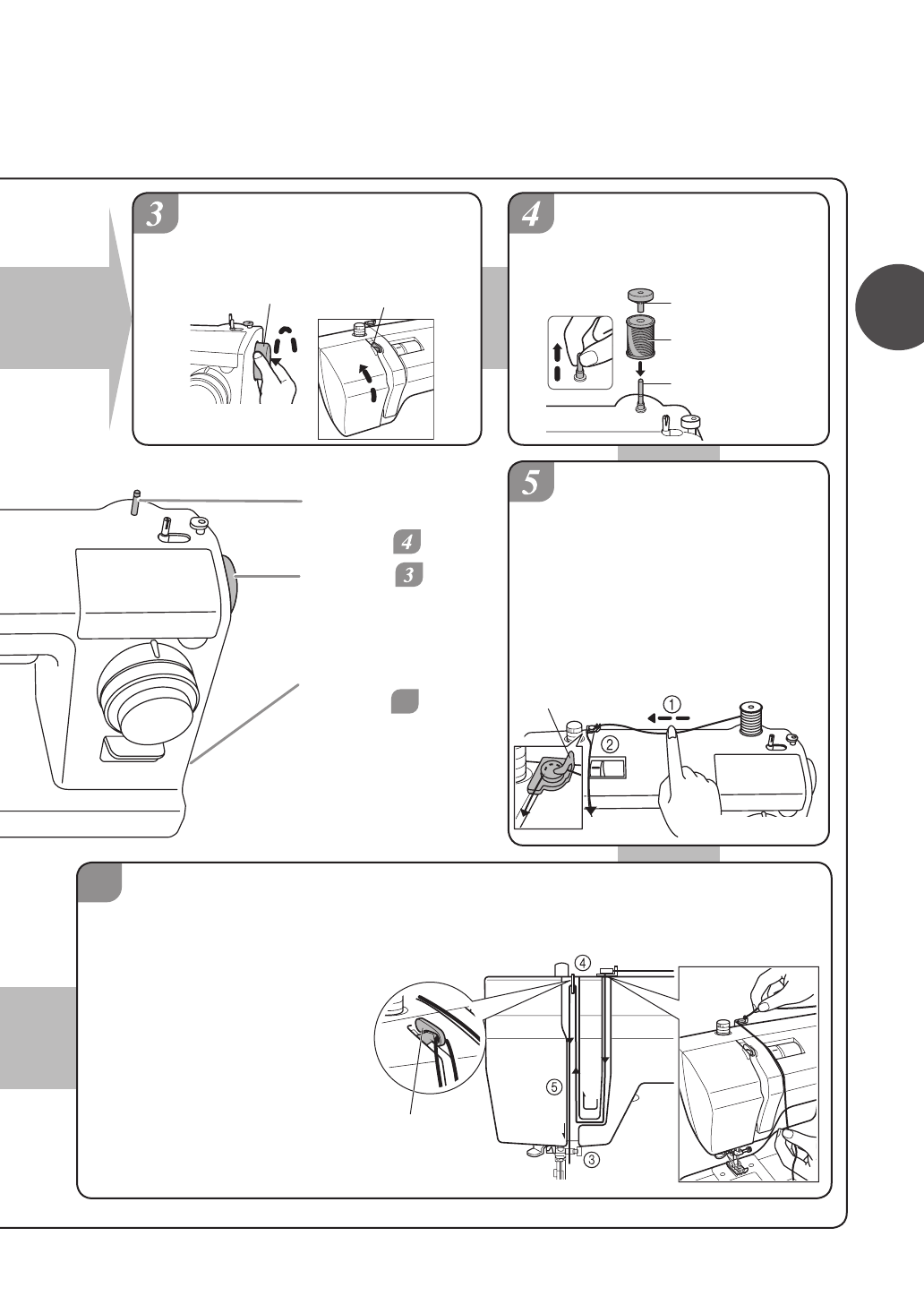 3

4

5

4

3

①

②

④

⑤

③