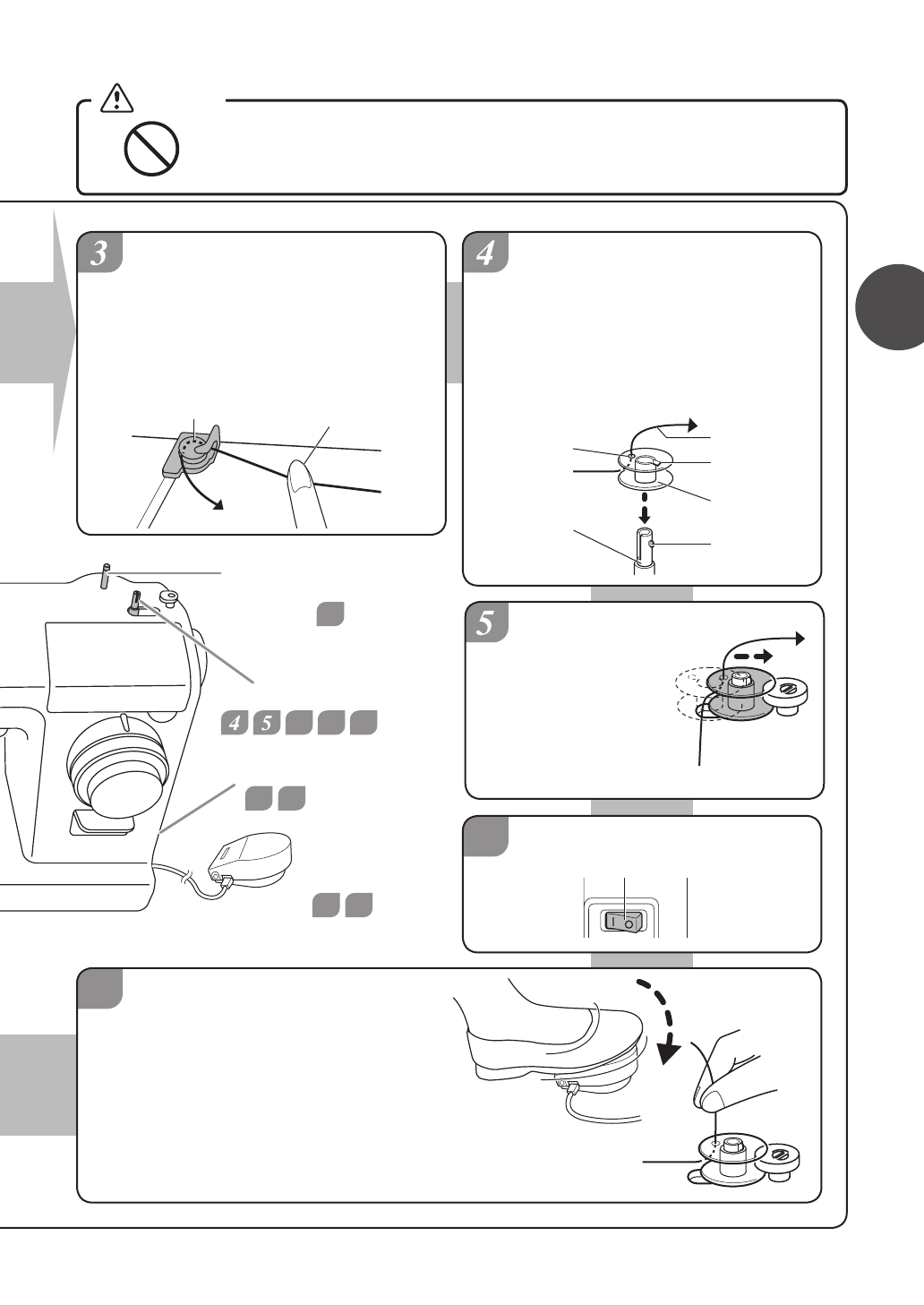 3

4

5

4 5