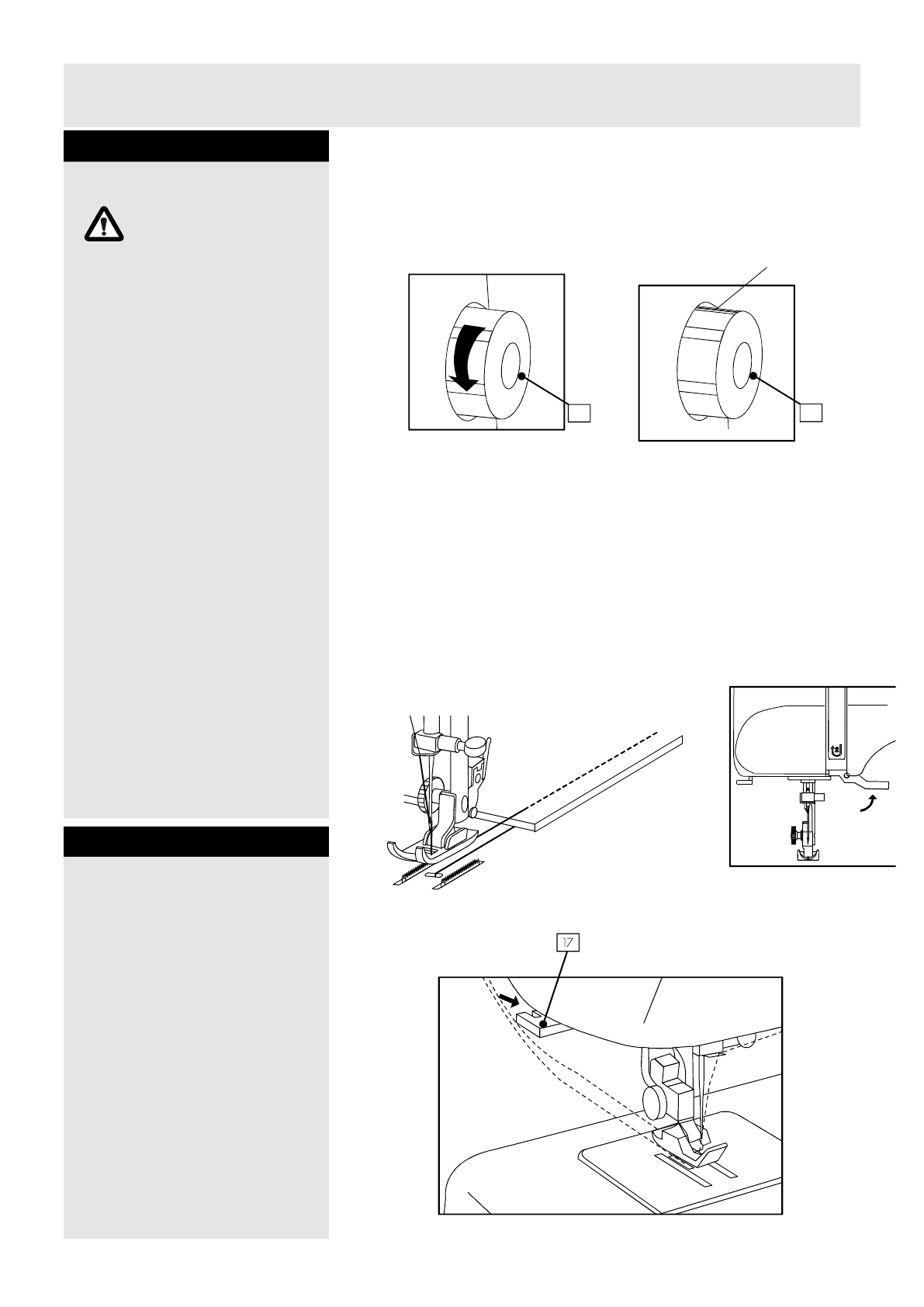 17