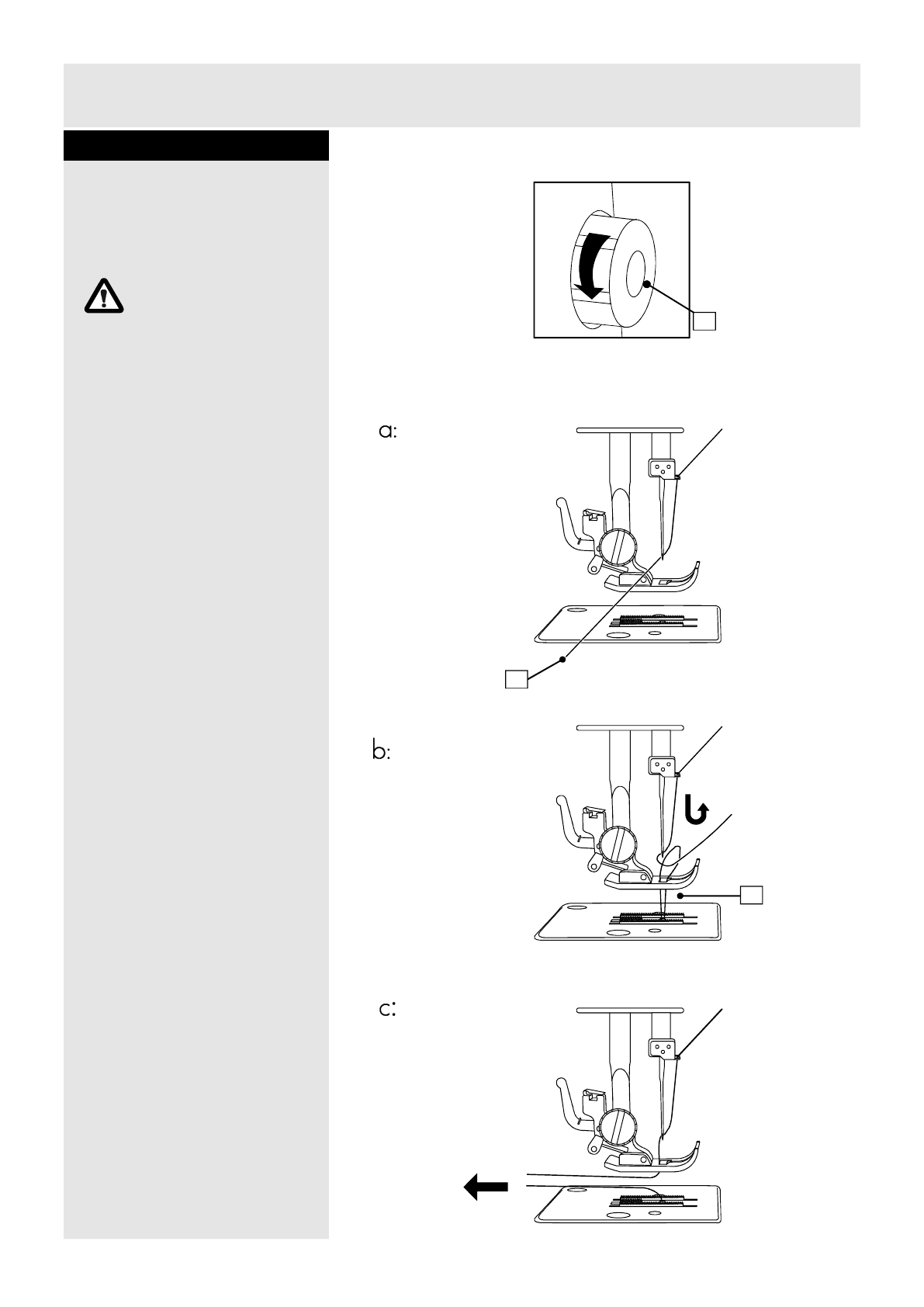 a:

b:

c: