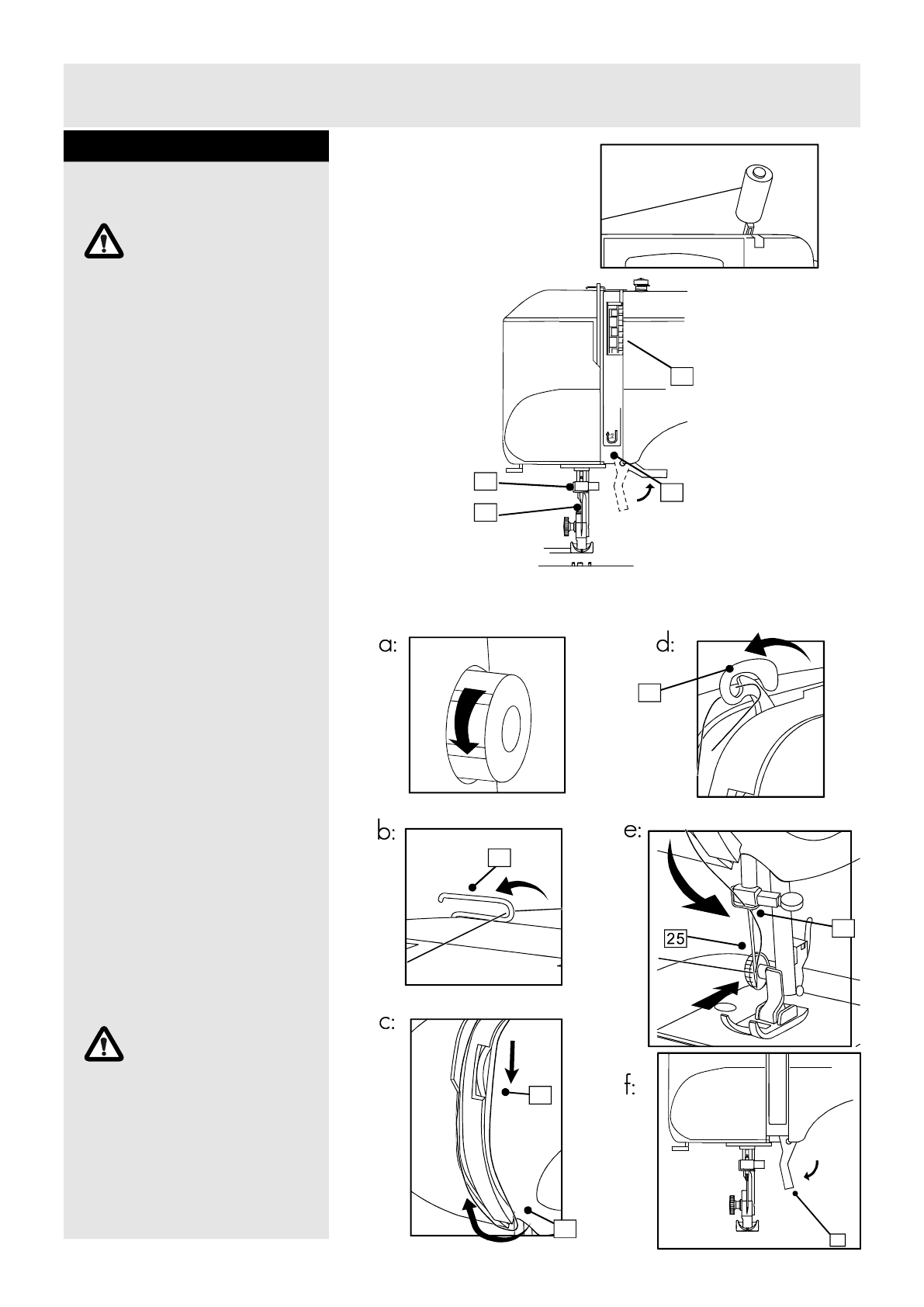 a:

d:

b:

e:

25

c:

f: