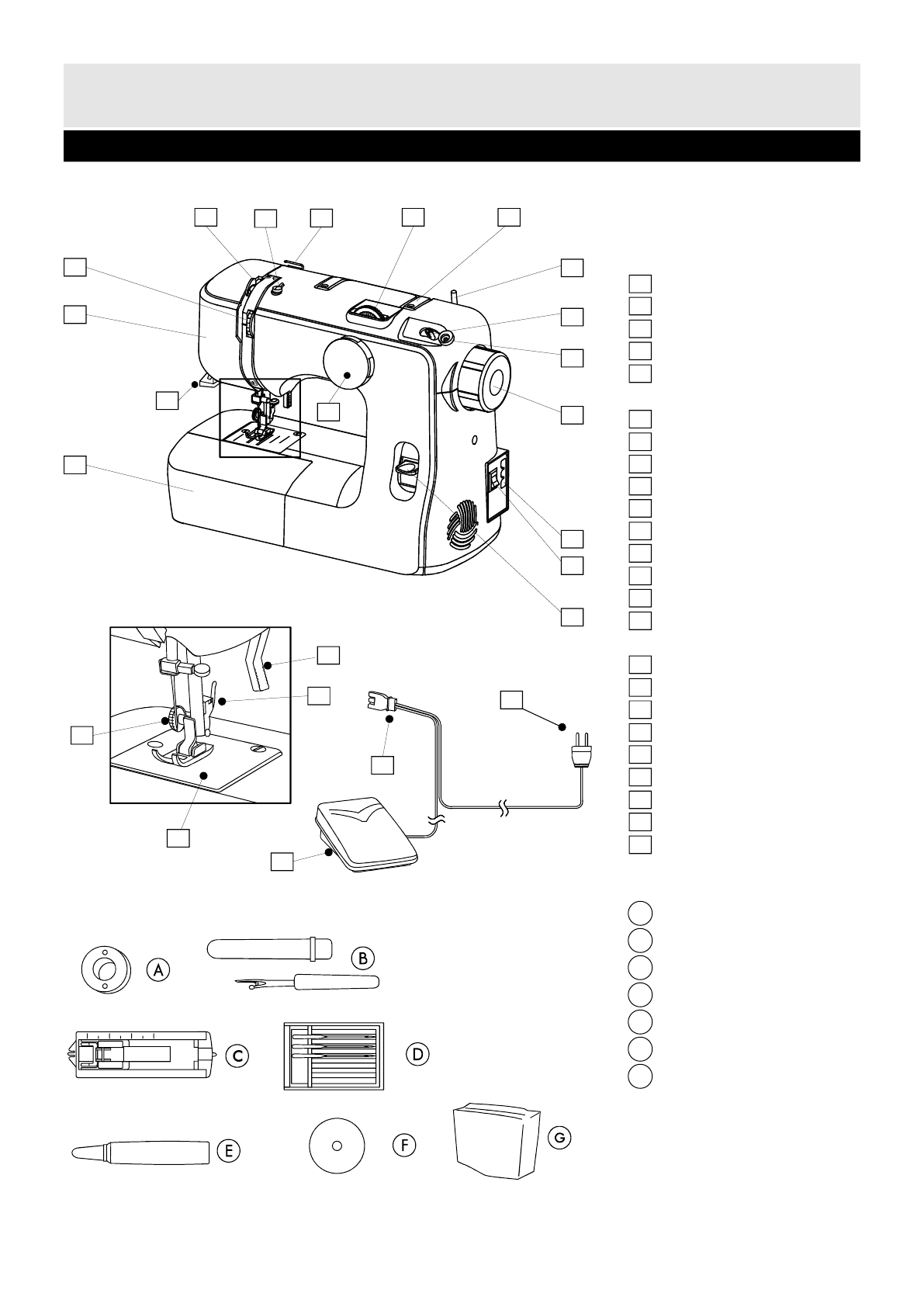 A

B

C

D

E

F

G