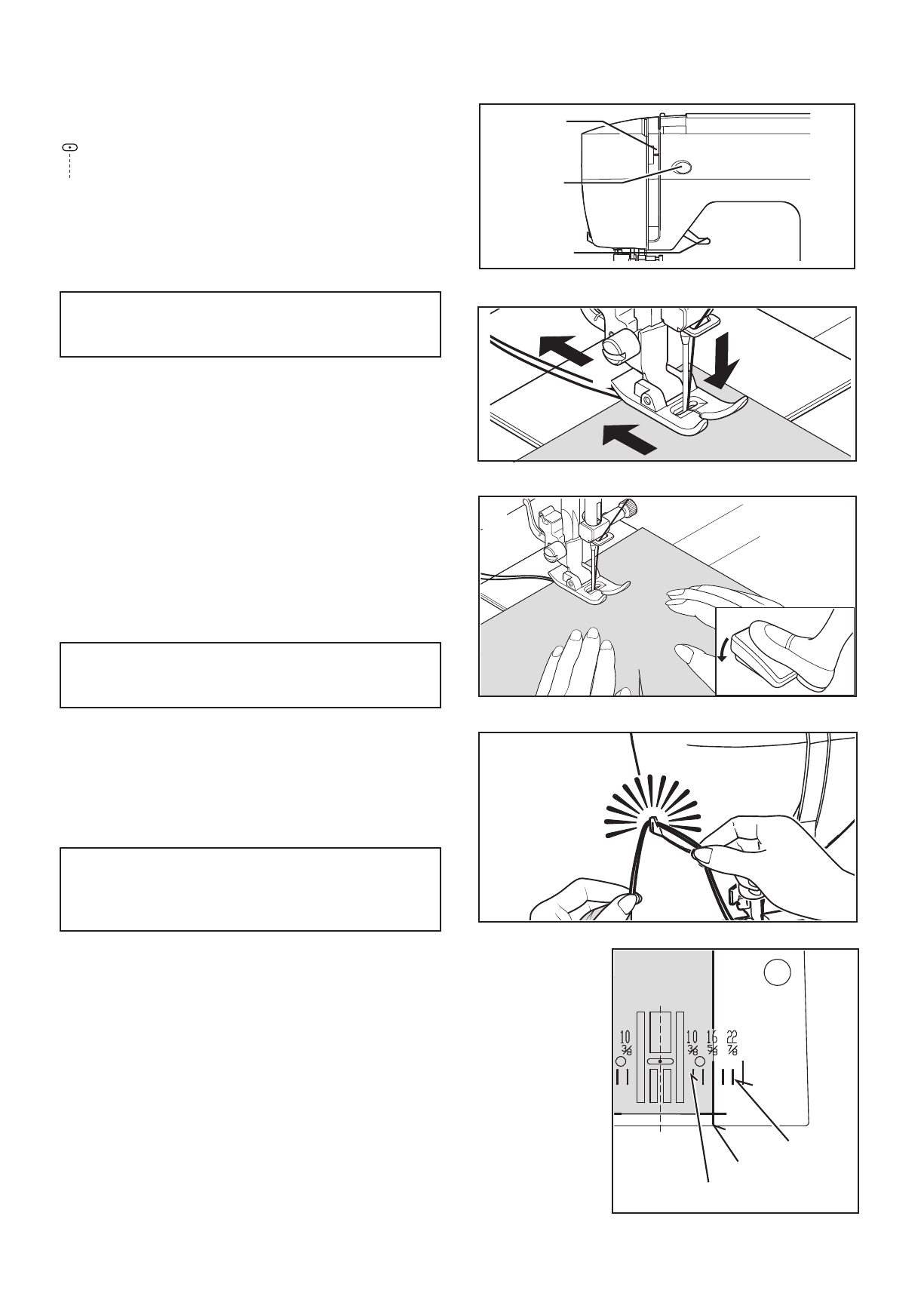 10
$\frac{3}{8}$
10
$\frac{3}{8}$
16
$\frac{5}{8}$
22
$\frac{7}{8}$