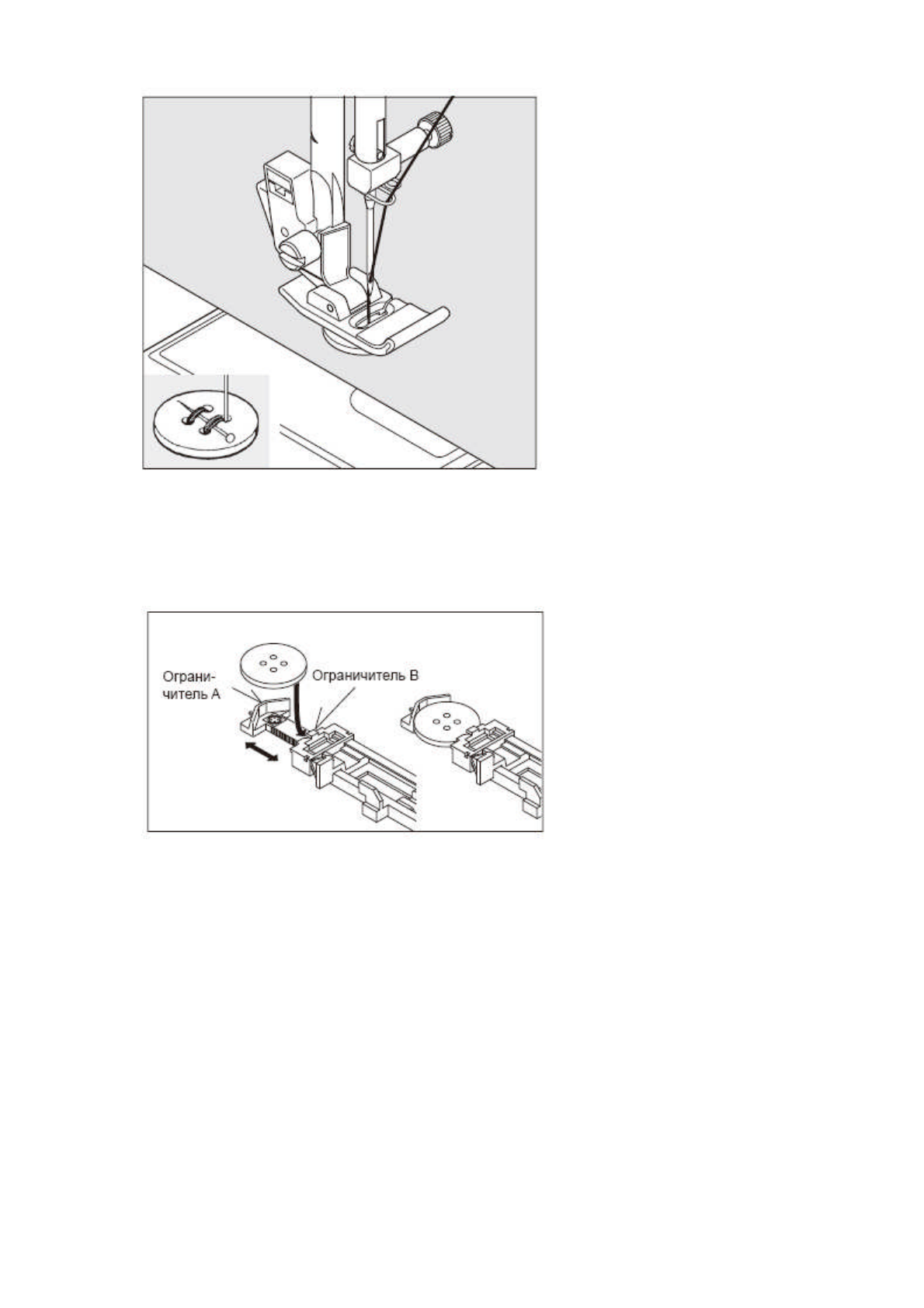 Ограничитель А

Ограничитель В