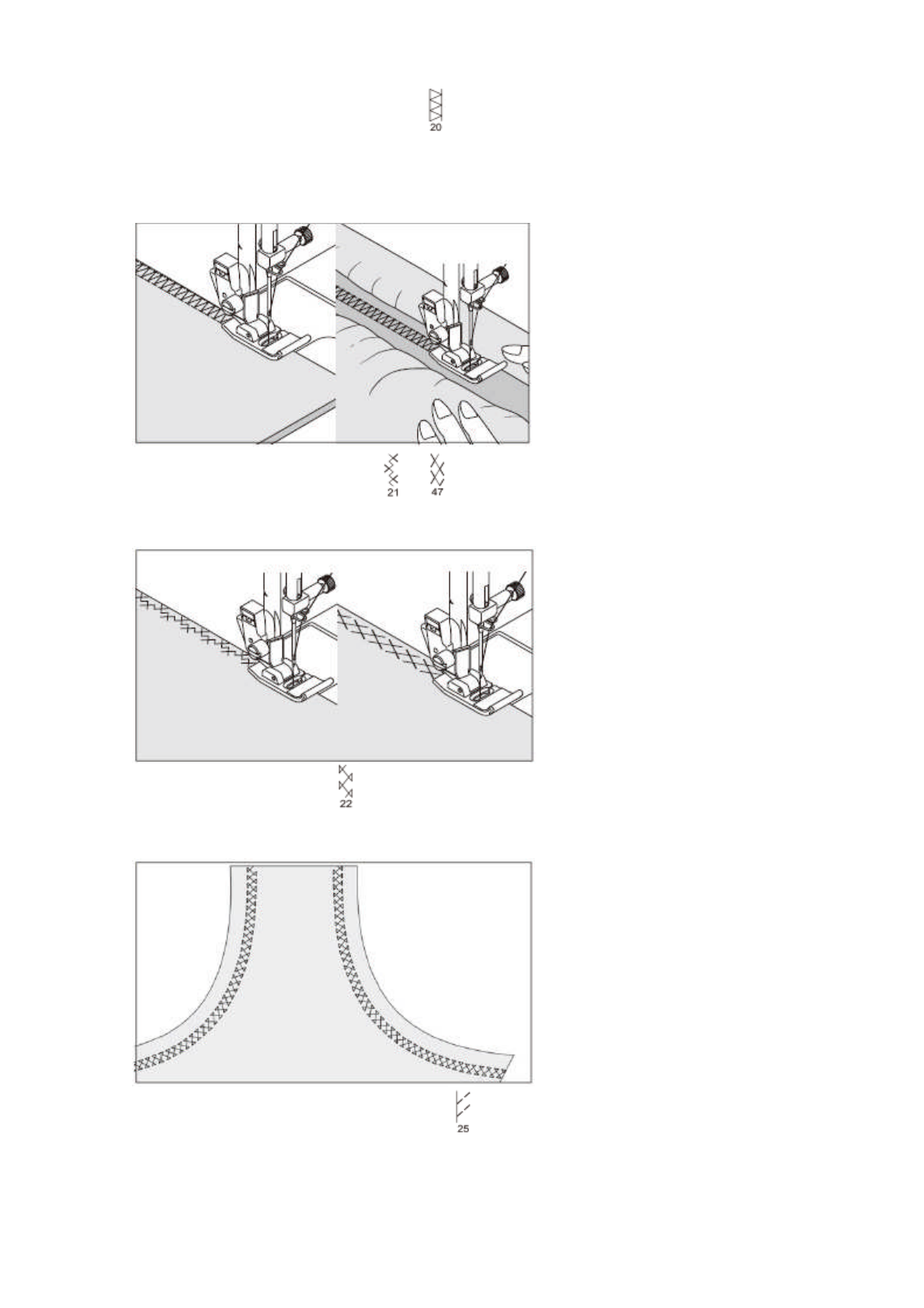 20

21 47

22

25