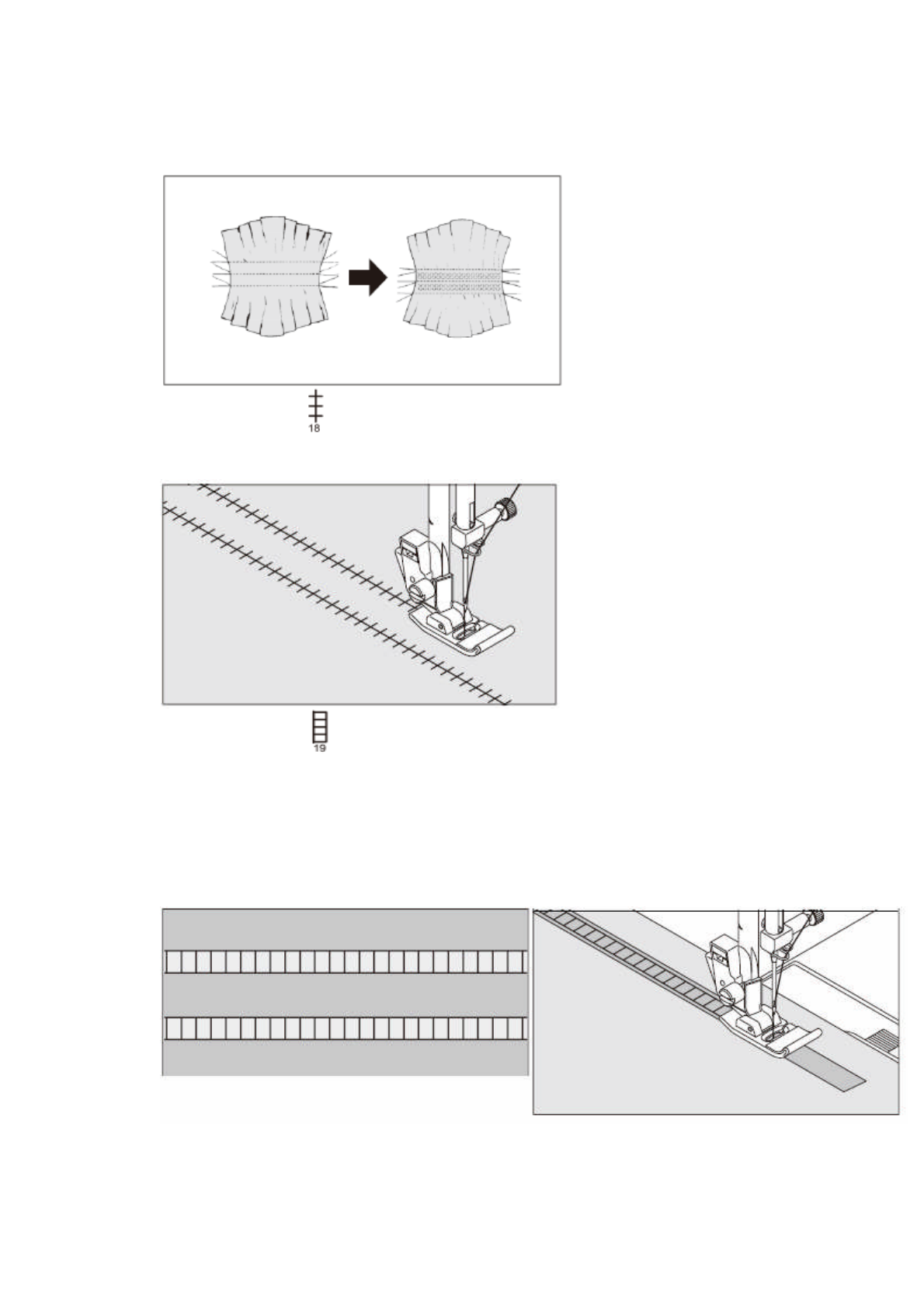 18

19