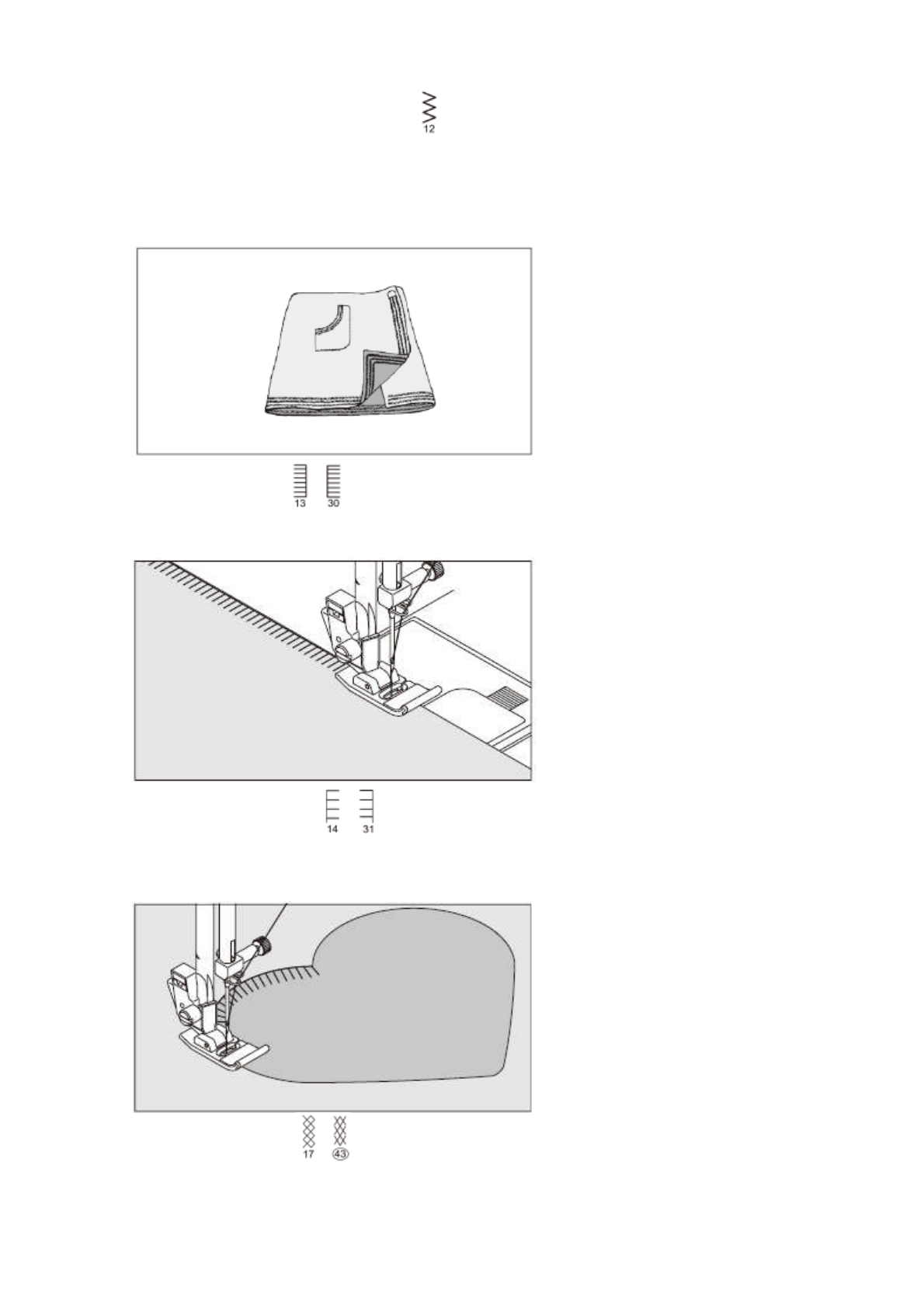 12

13 30

14 31

17 43