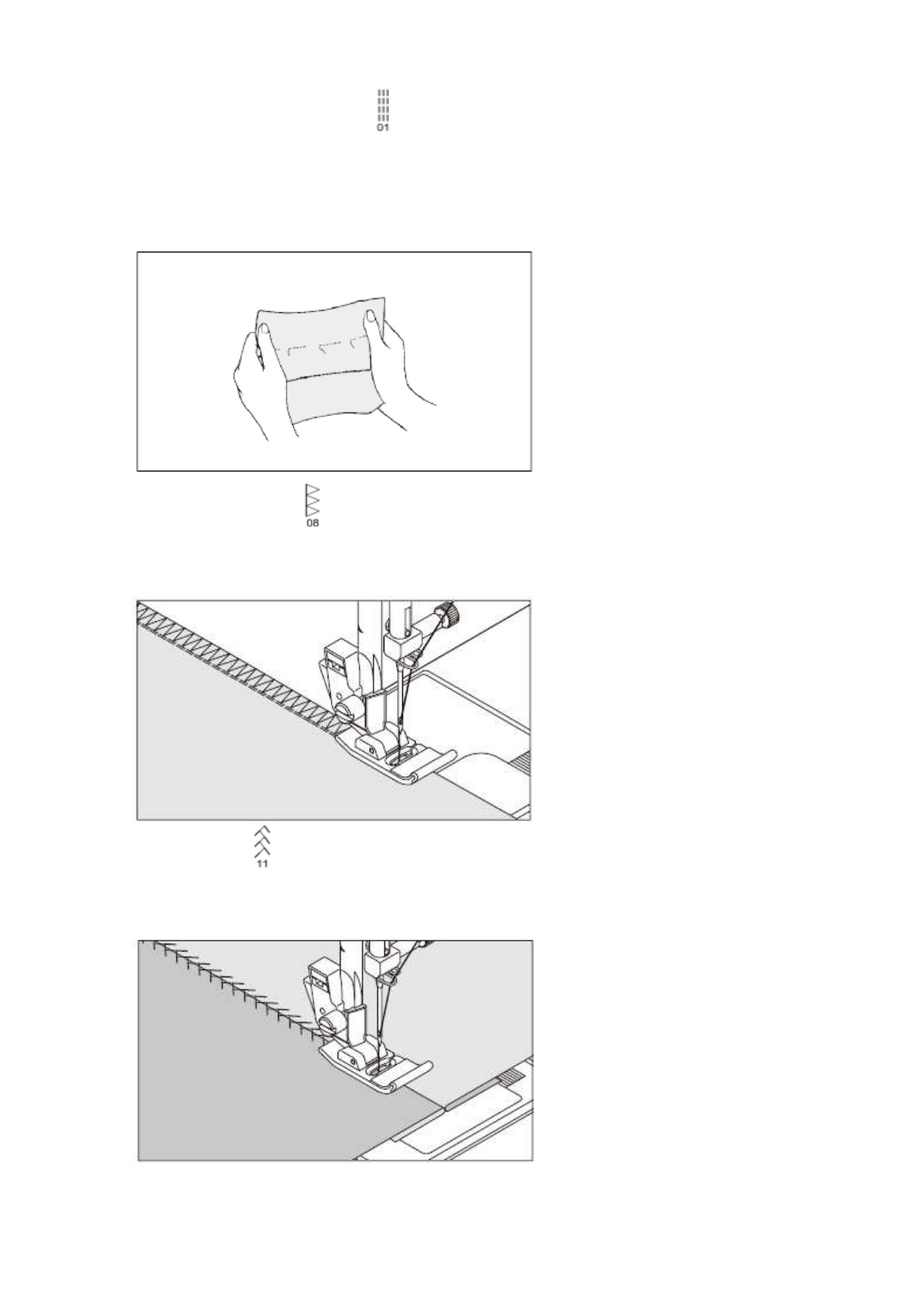 01

08

11