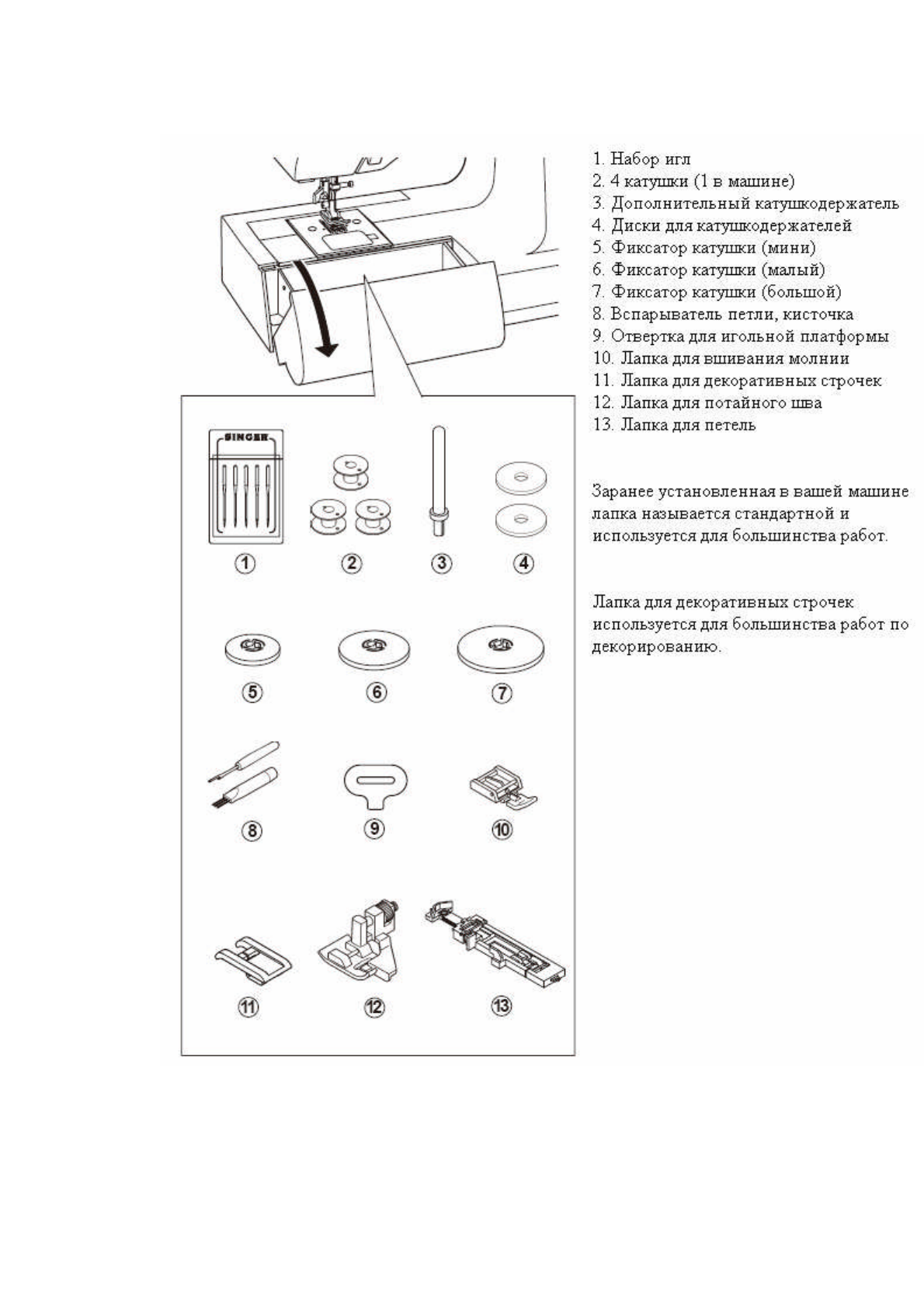 SINGER

①
②
③
④
⑤
⑥
⑦
⑧
⑨
⑩
⑪
⑫
⑬

1. Набор игл
2. 4 катушки (1 в машине)
3. Дополнительный катушкодержатель
4. Диски для катушкодержателей
5. Фиксатор катушки (мини)
6. Фиксатор катушки (малый)
7. Фиксатор катушки (большой)
8. Вспарыватель петли, кисточка
9. Отвертка для игольной платформы
10. Лапка для вшивания молнии
11. Лапка для декоративных строчек
12. Лапка для потайного шва
13. Лапка для петель

Заранее установленная в вашей машине лапка называется стандартной и используется для большинства работ.

Лапка для декоративных строчек используется для большинства работ по декорированию.