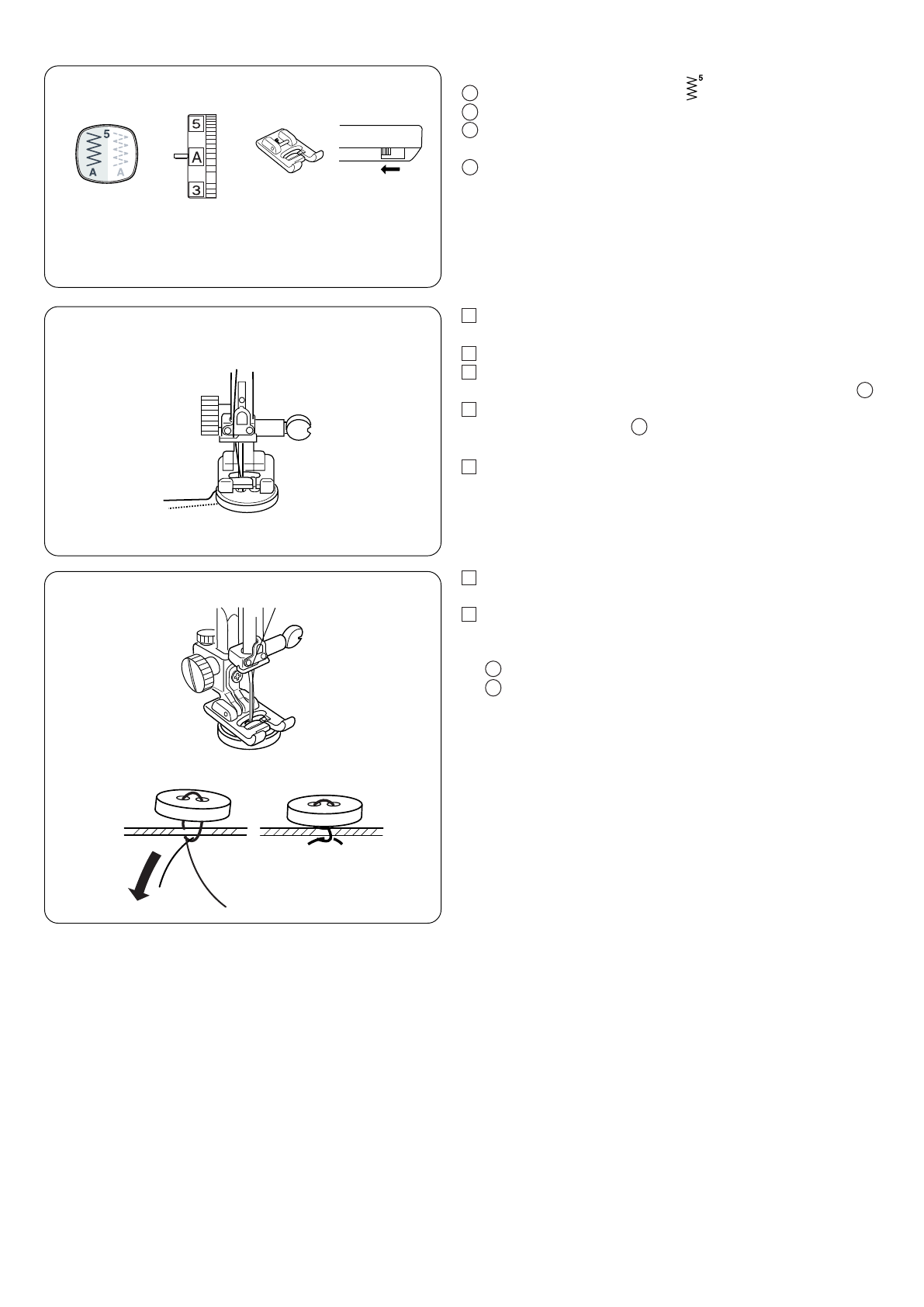 5
A
A
5
A
3
5