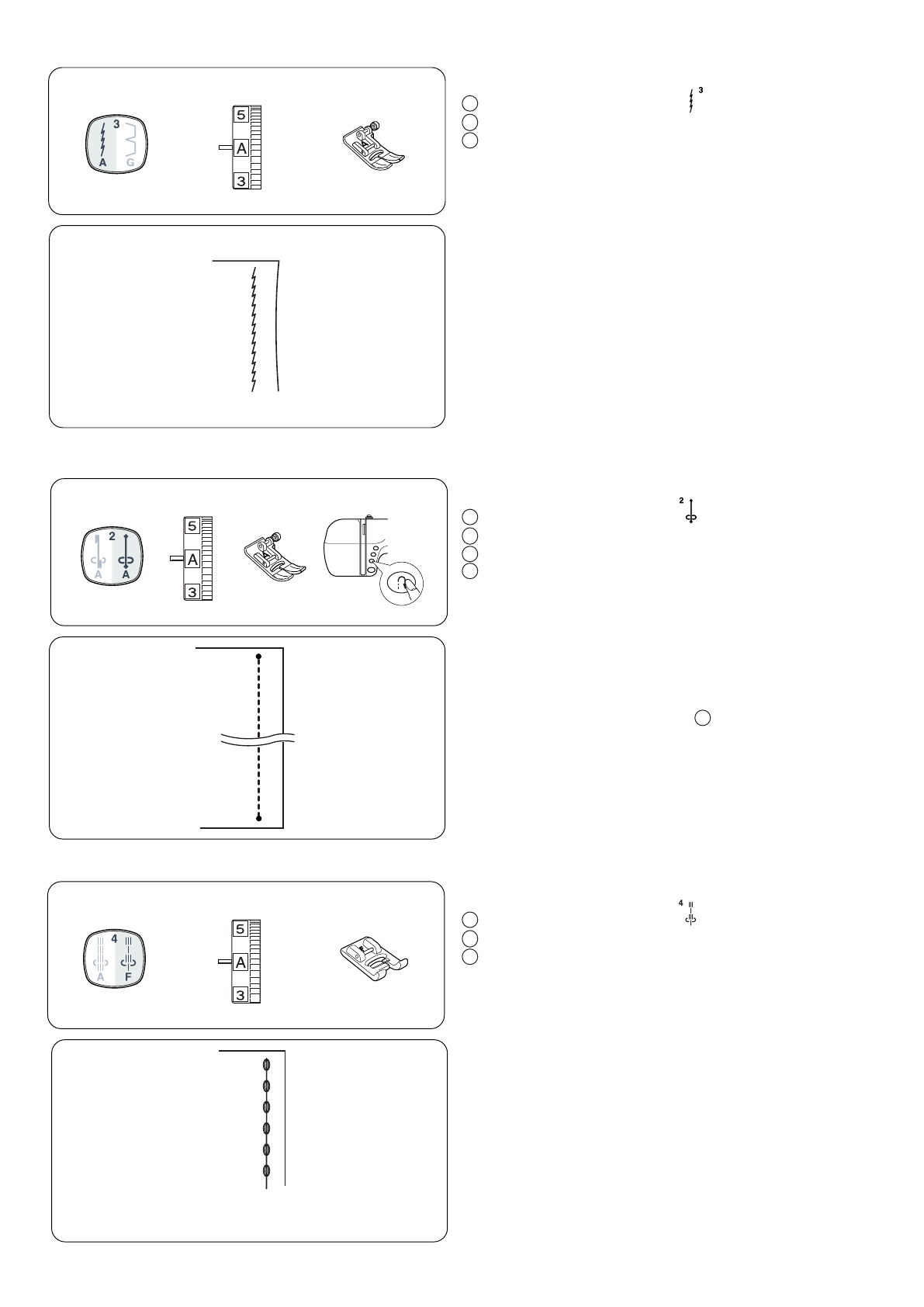 3
A
G

5
A
3

3

2
A
A

5
A
3

2

4
A
F

5
A
3

4