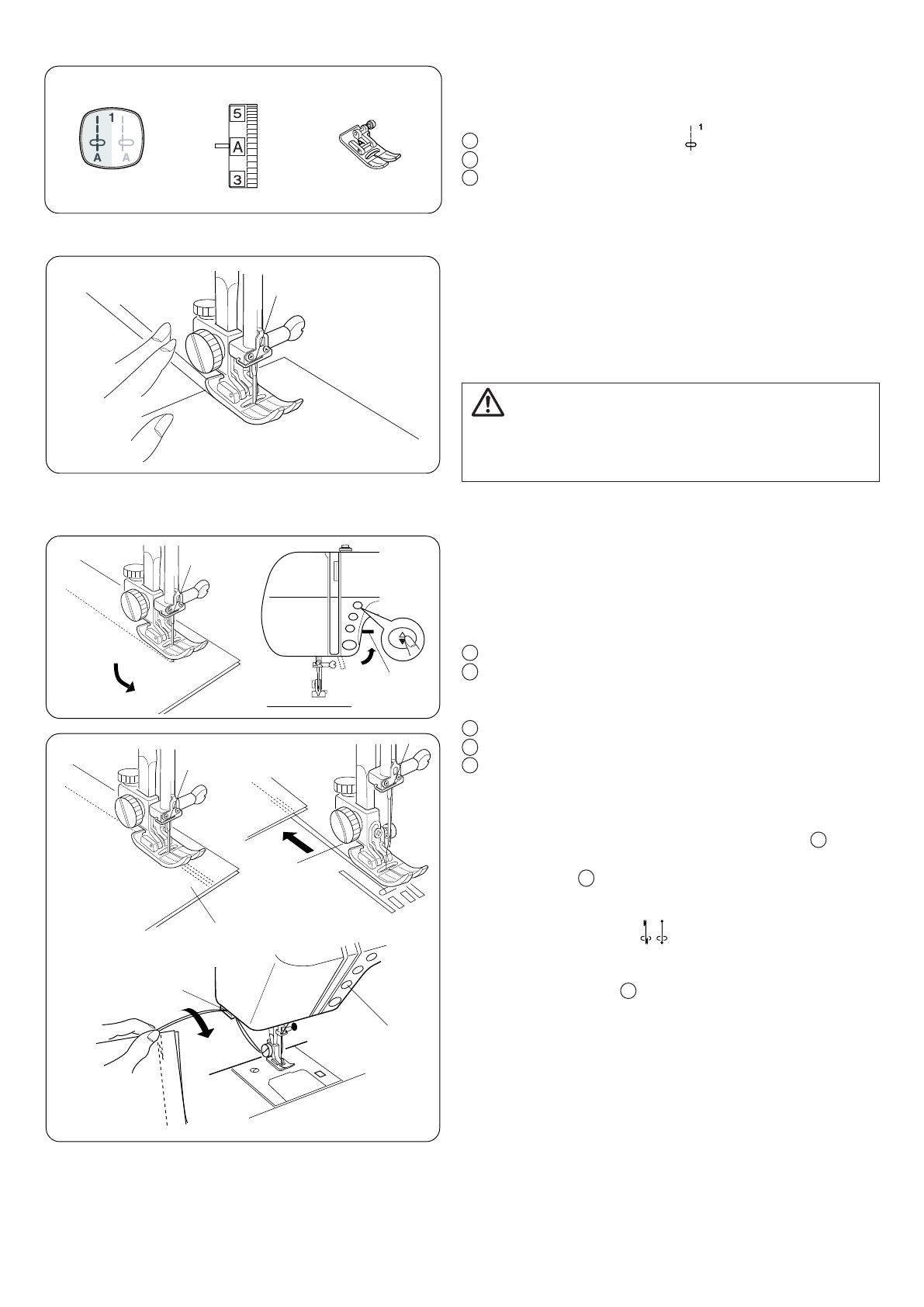 1

A

A

5

A

3

1