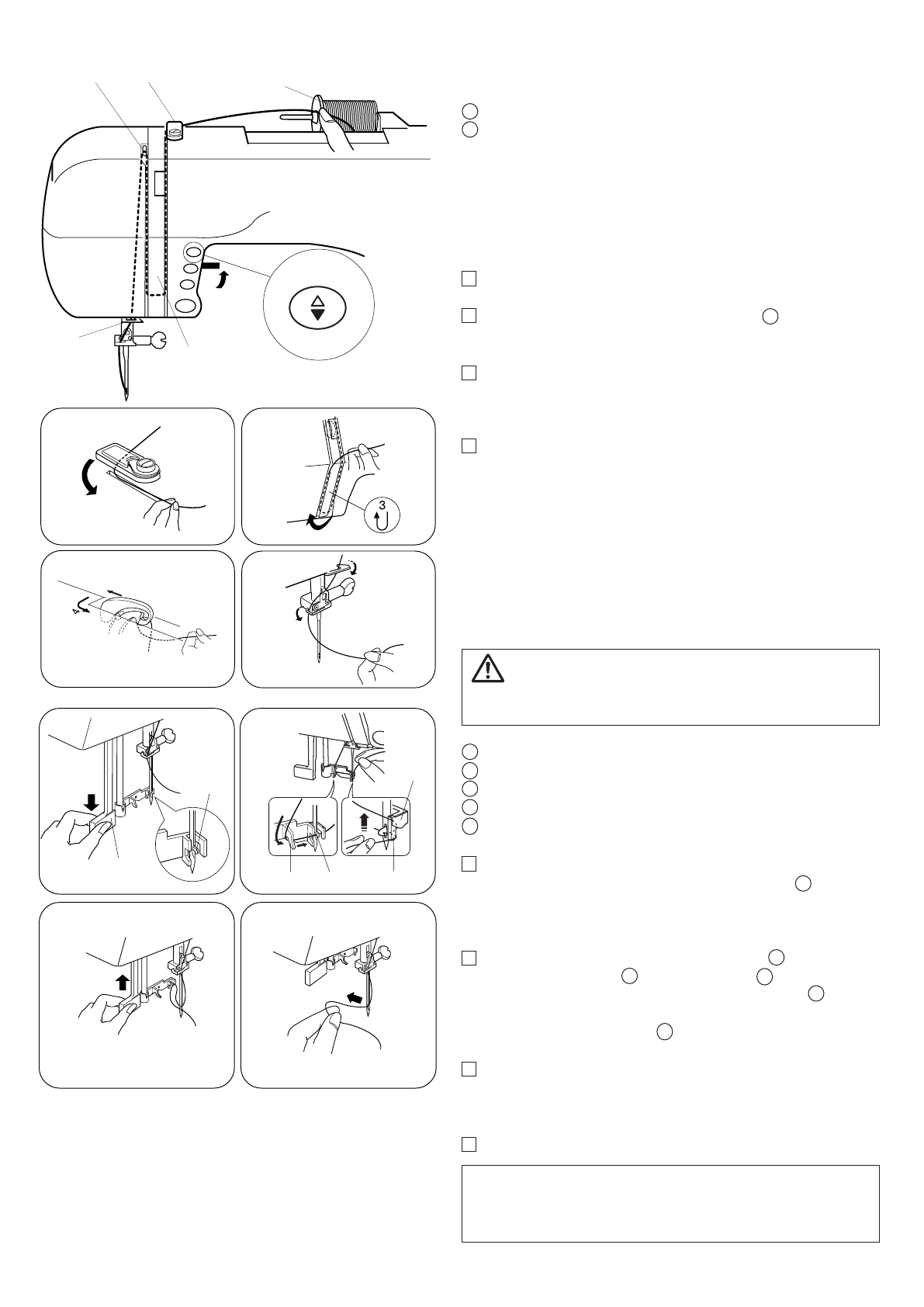 3