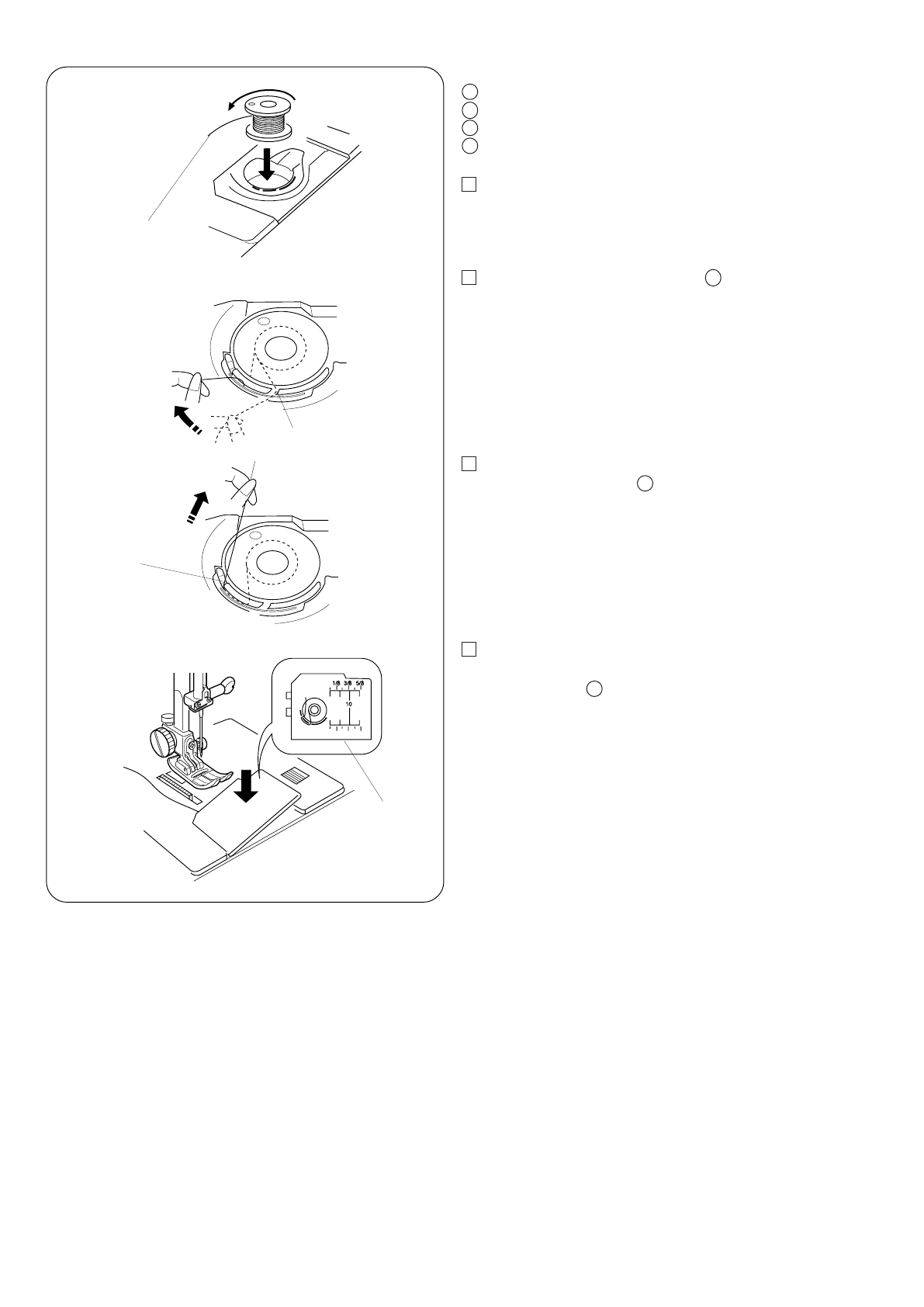 1/8 3/8 5/8

10