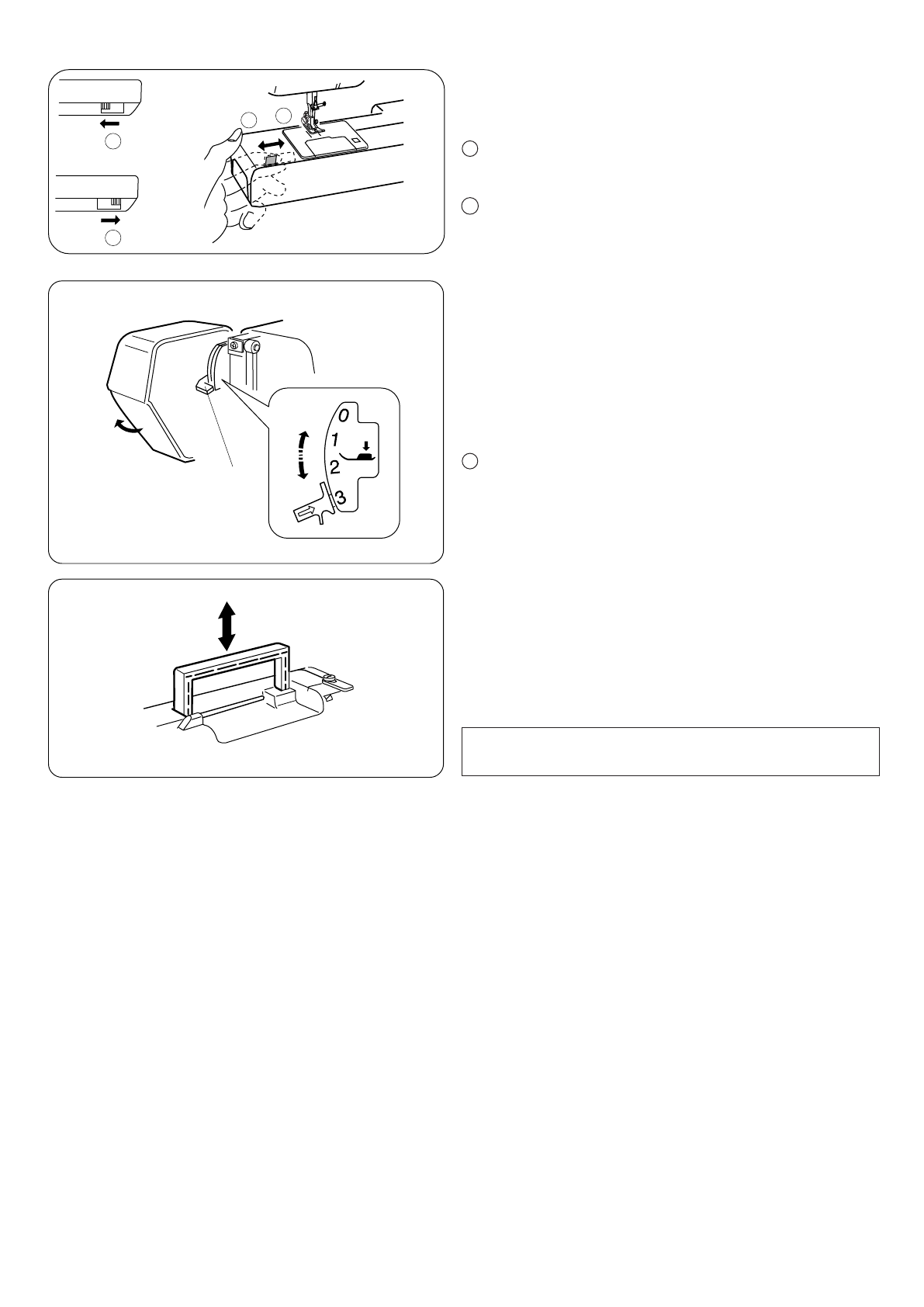 0
1
2
3