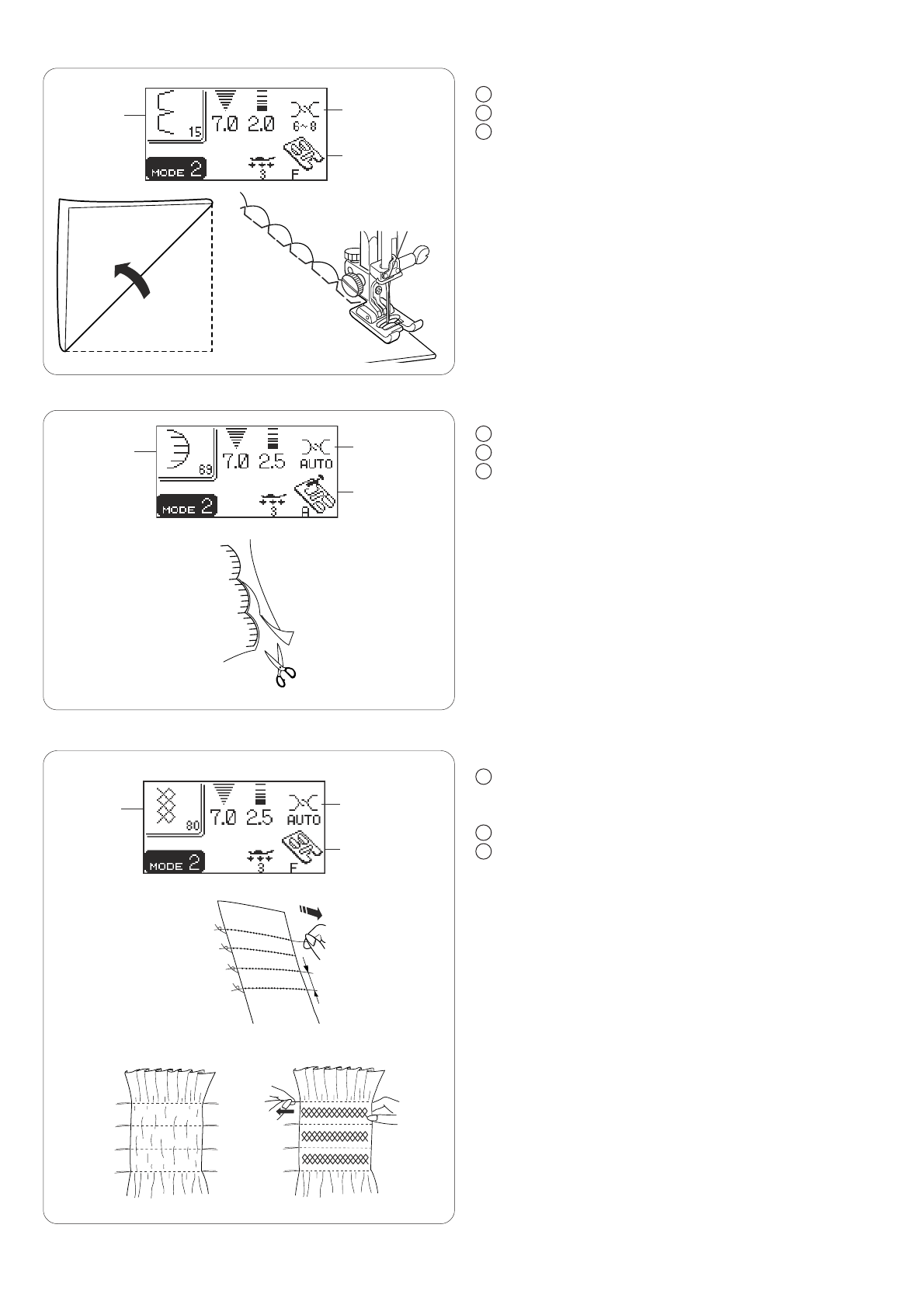 15

7.0 2.0

6~8

MODE 2

3

F

69

7.0 2.5

AUTO

MODE 2

3

A

80

7.0 2.5

AUTO

MODE 2

3

F