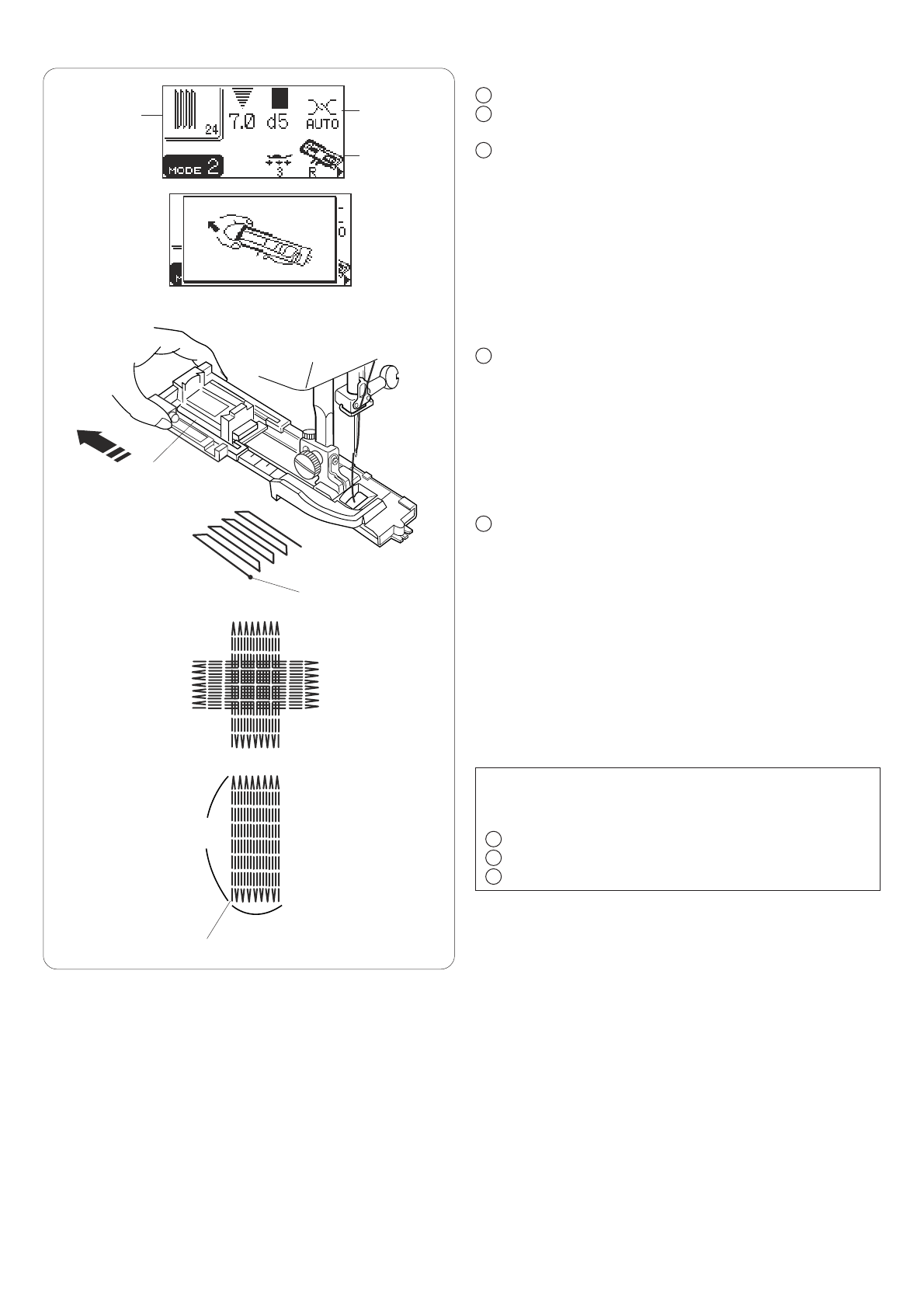 24
7.0 d5
AUTO
MODE 2
3
R

0