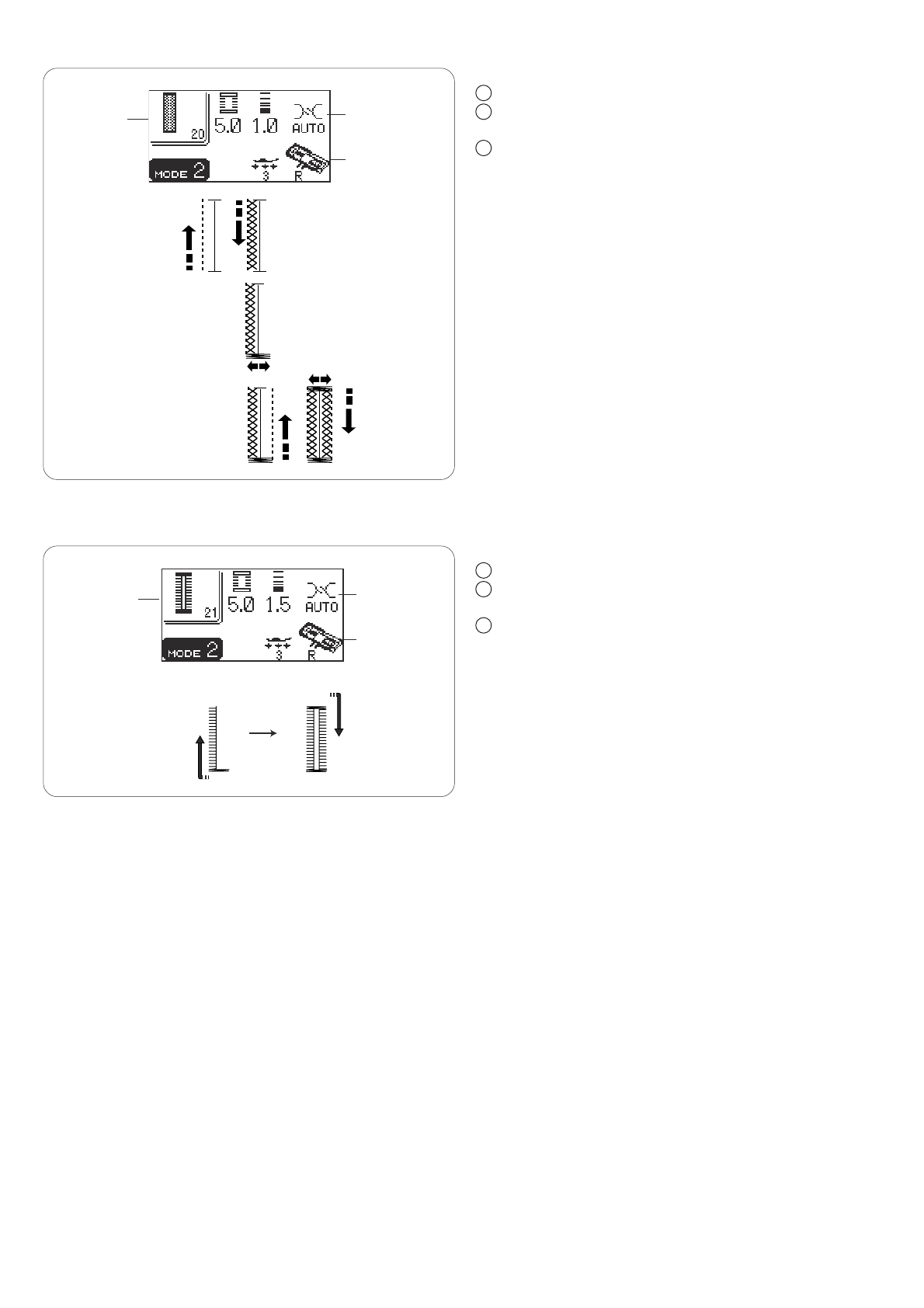 20
5.0
1.0
AUTO
MODE 2
3
R

21
5.0
1.5
AUTO
MODE 2
3
R