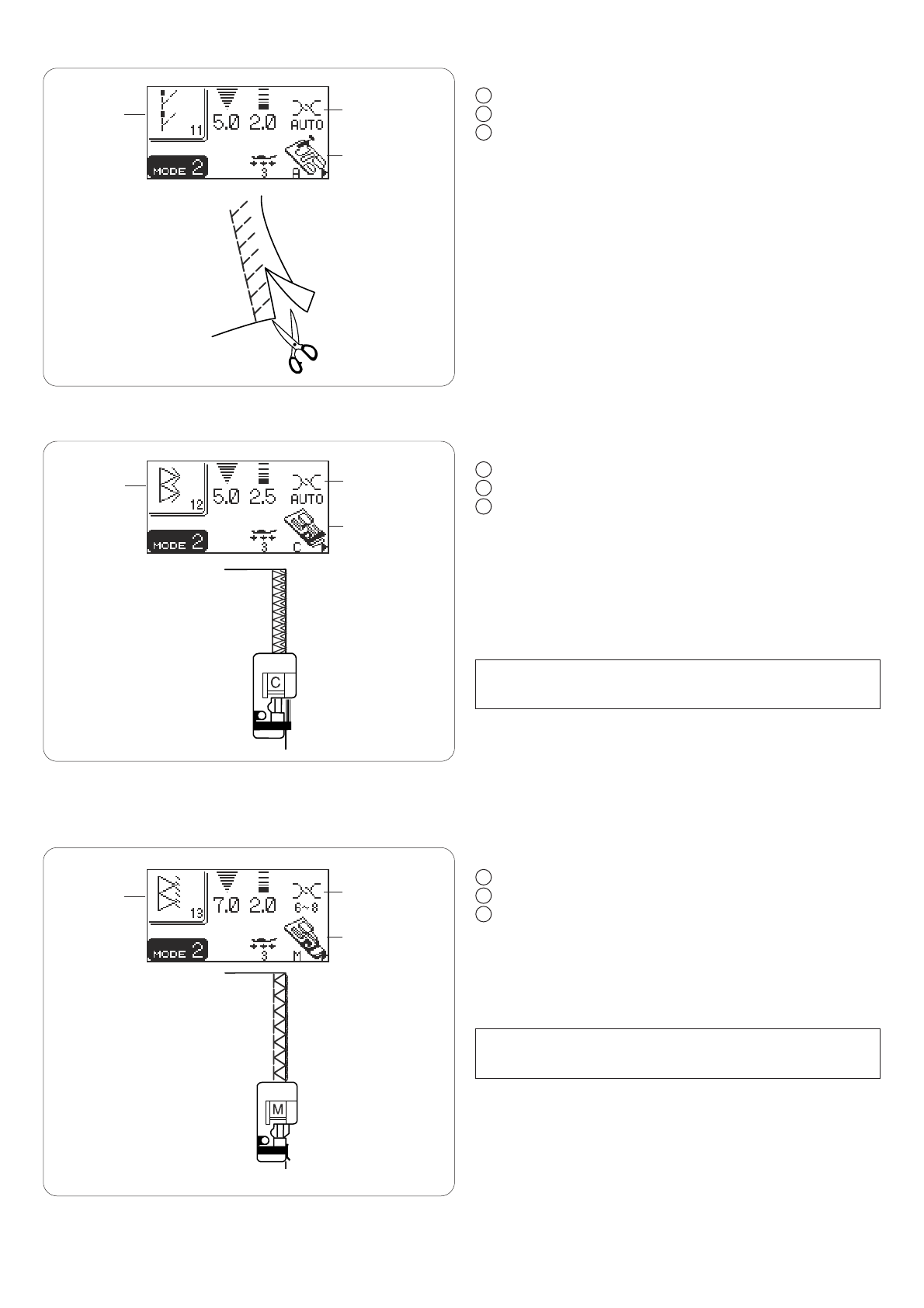 11
5.0 2.0
AUTO
MODE 2
3
A

12
5.0 2.5
AUTO
MODE 2
3
C

C

13
7.0 2.0
6~8
MODE 2
3
M

M