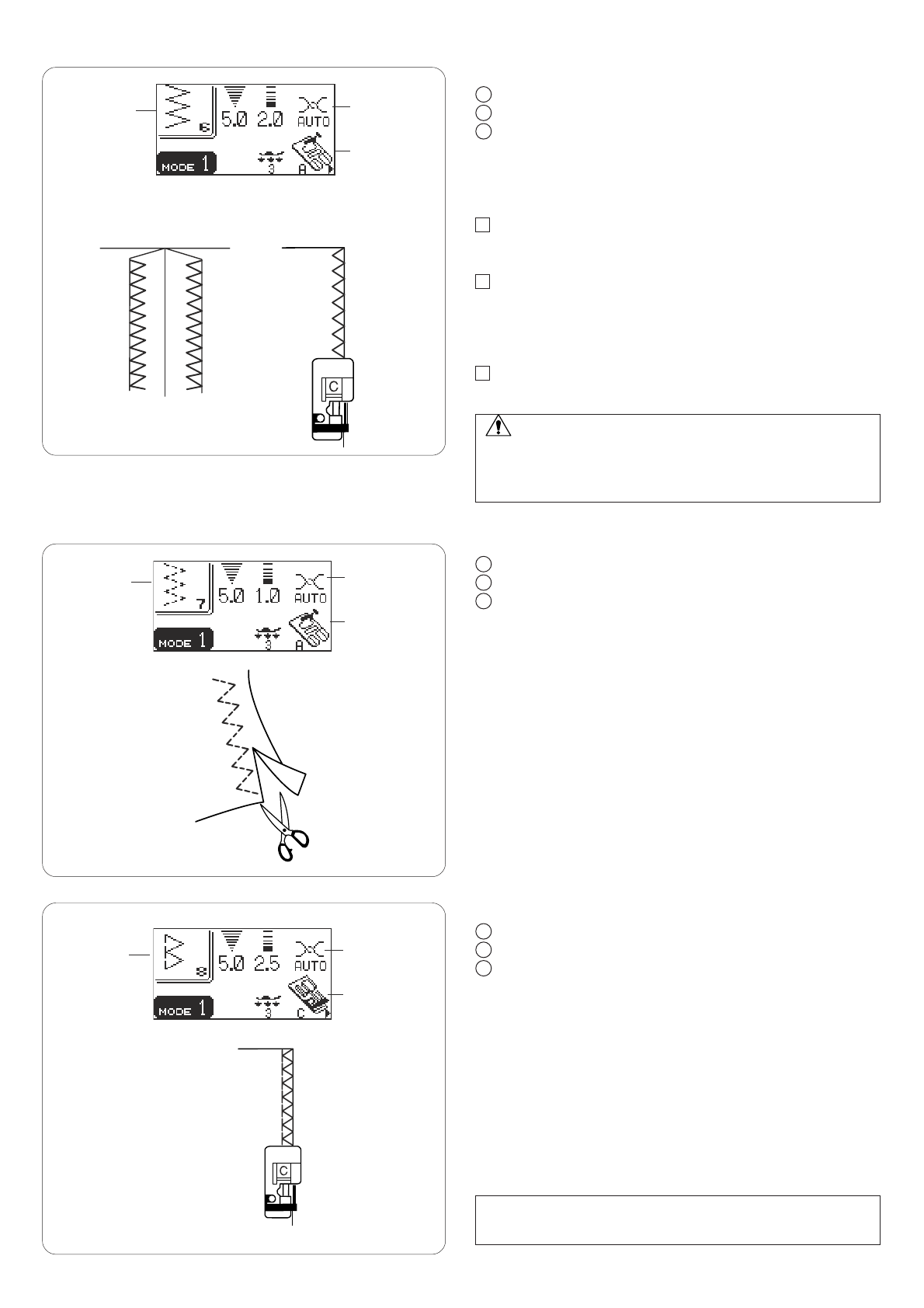 6
5.0 2.0
AUTO
MODE 1
3 A

C

7
5.0 1.0
AUTO
MODE 1
3 A

8
5.0 2.5
AUTO
MODE 1
3 C

C