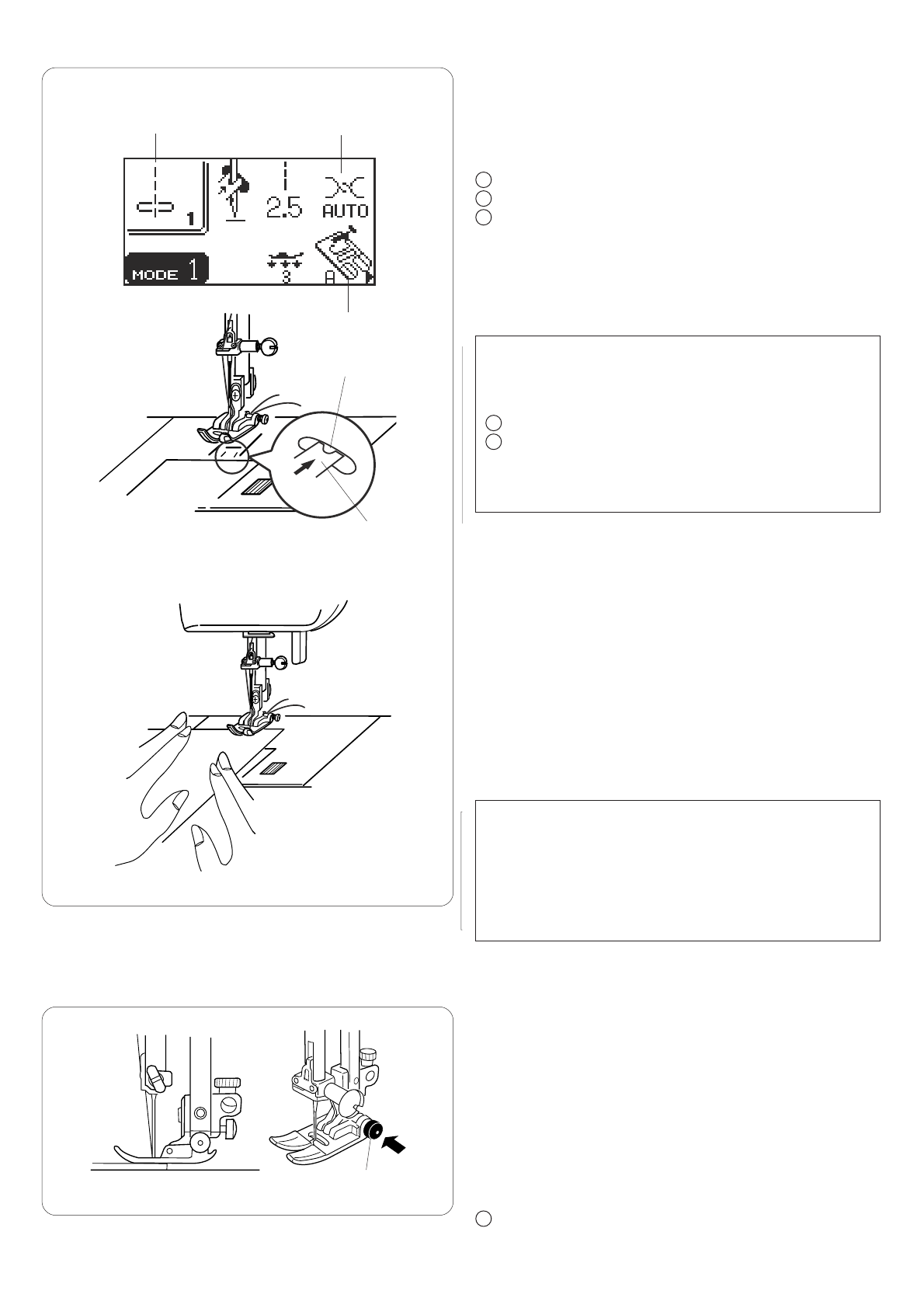 1

2.5

AUTO

MODE 1

3

A