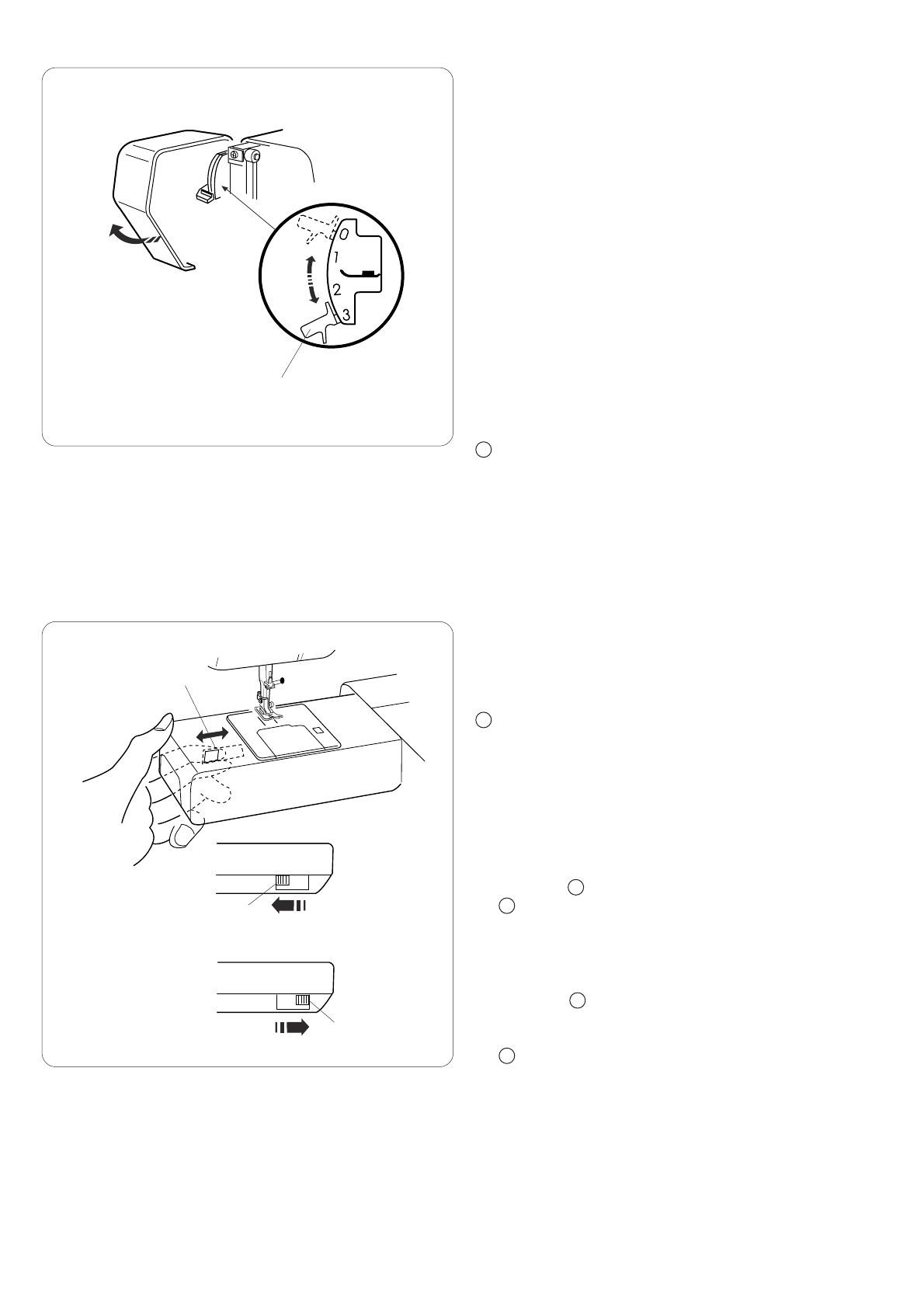 0
1
2
3