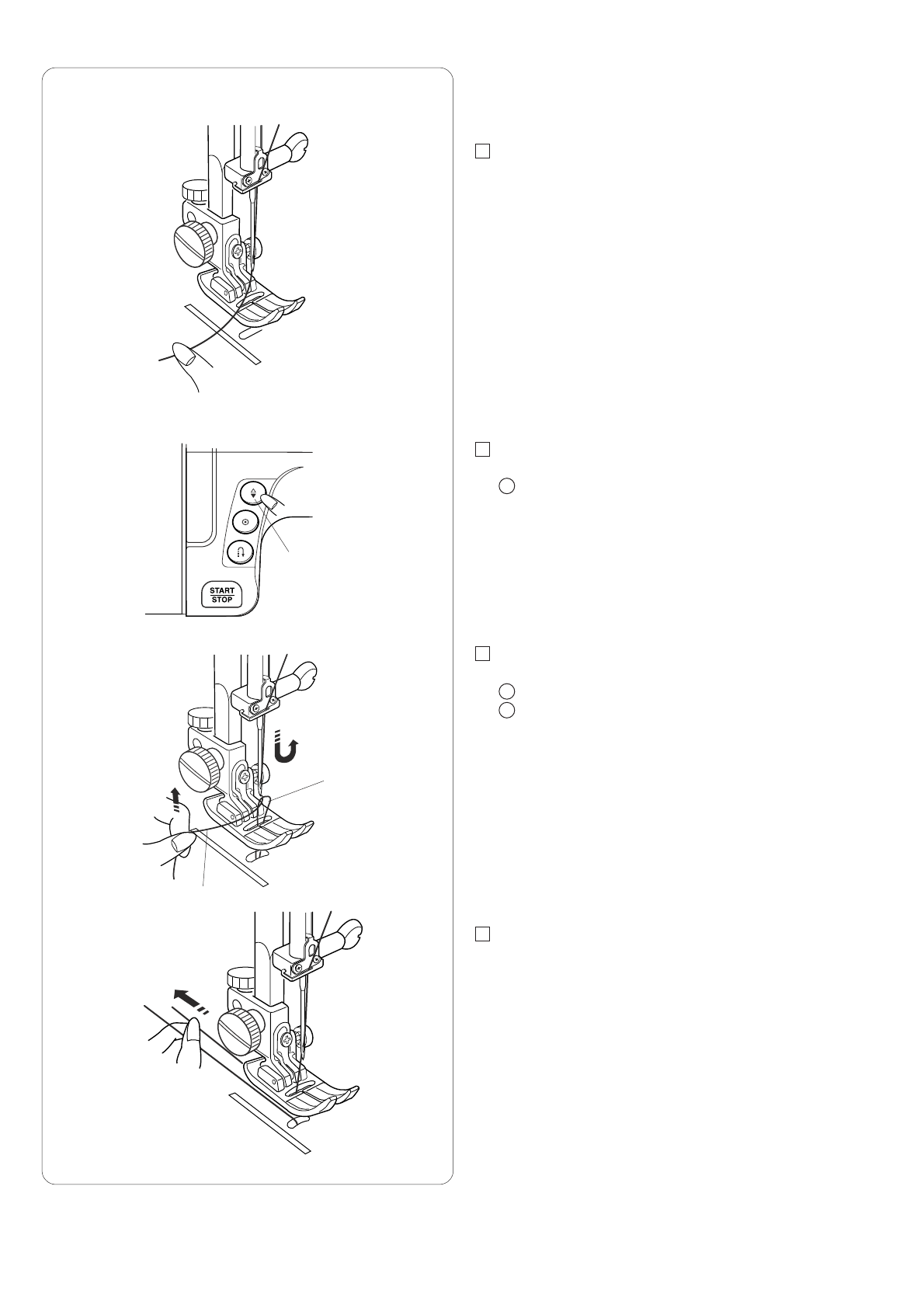 START
STOP