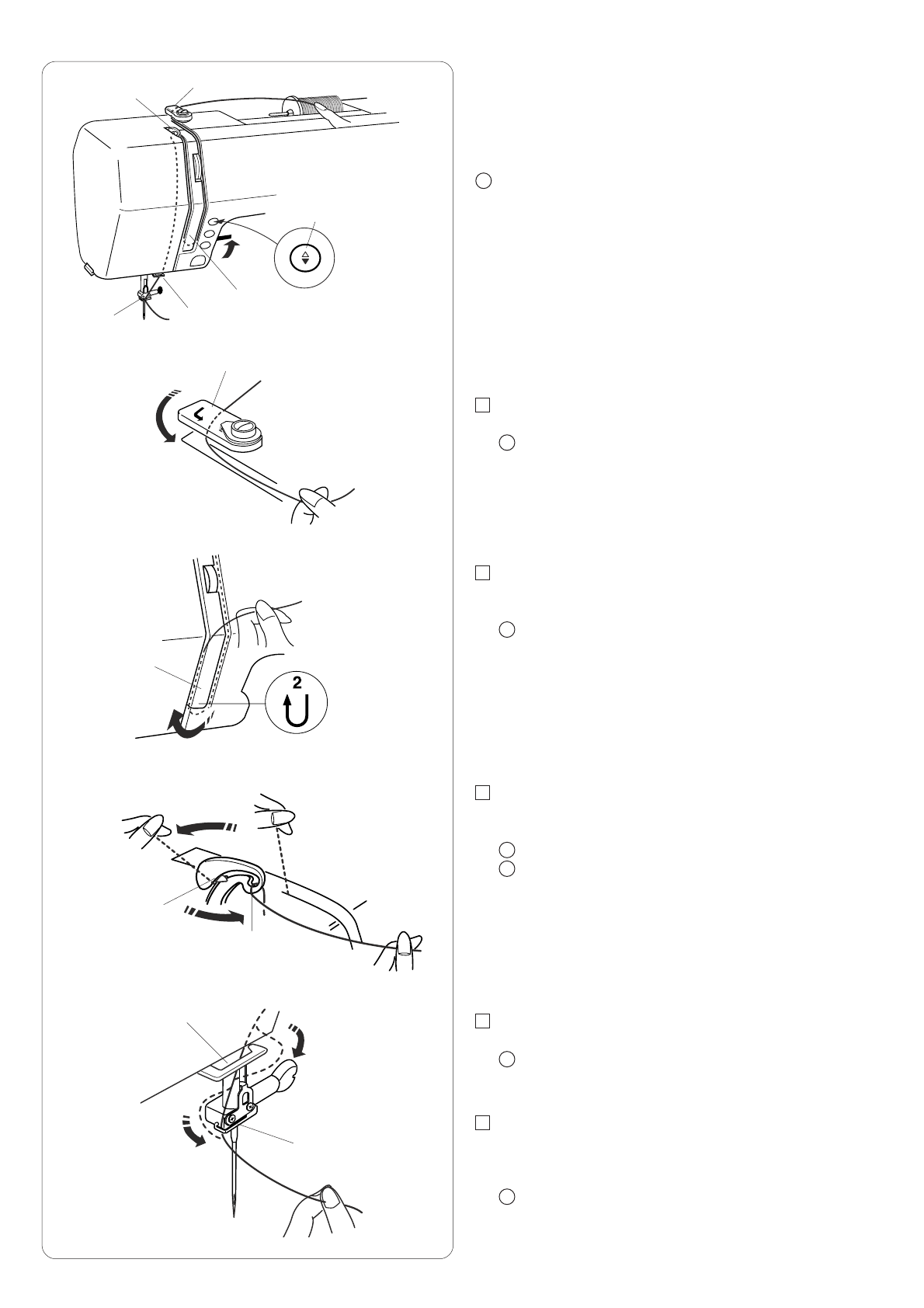 2