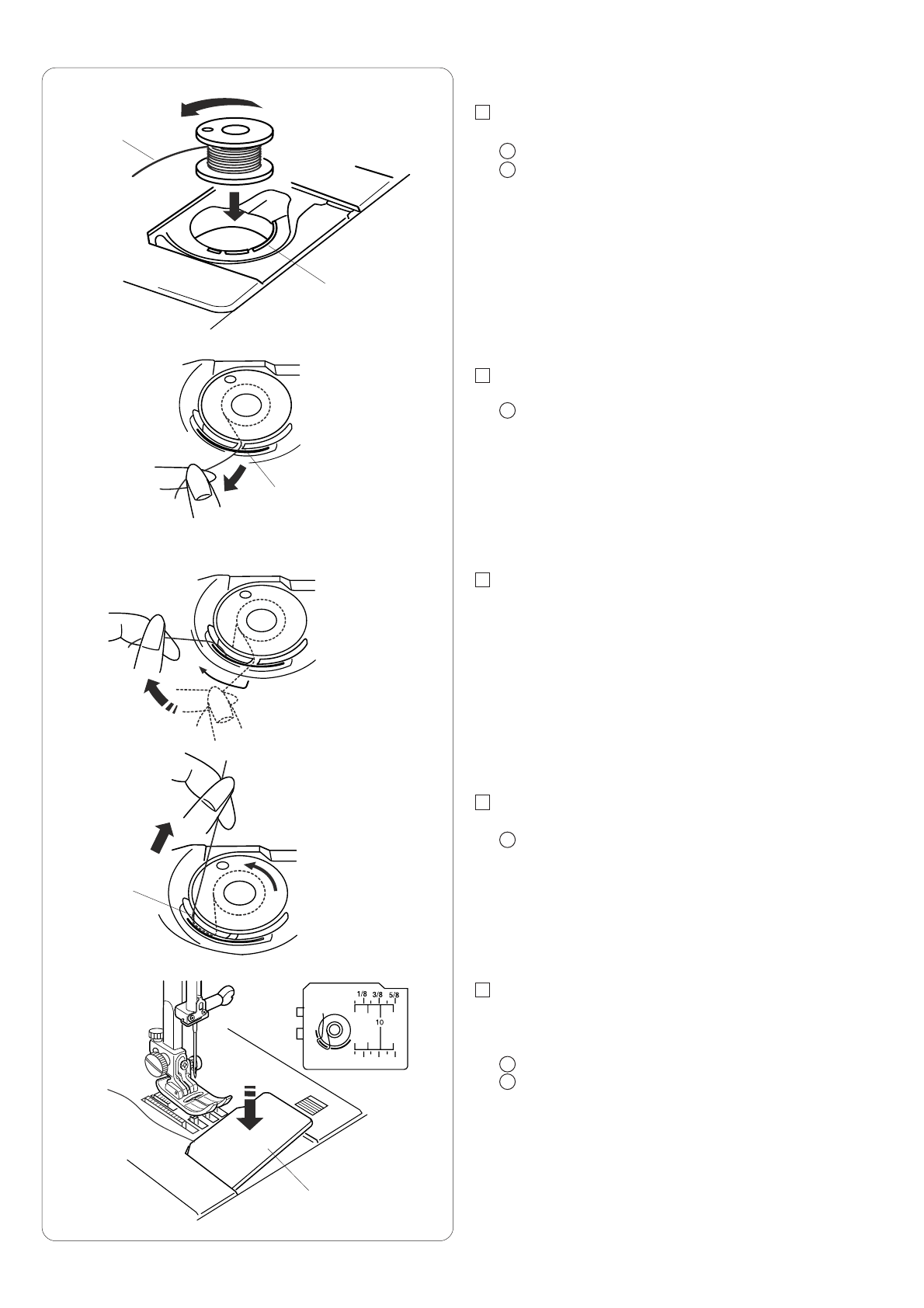 1/8 3/8 5/8
10