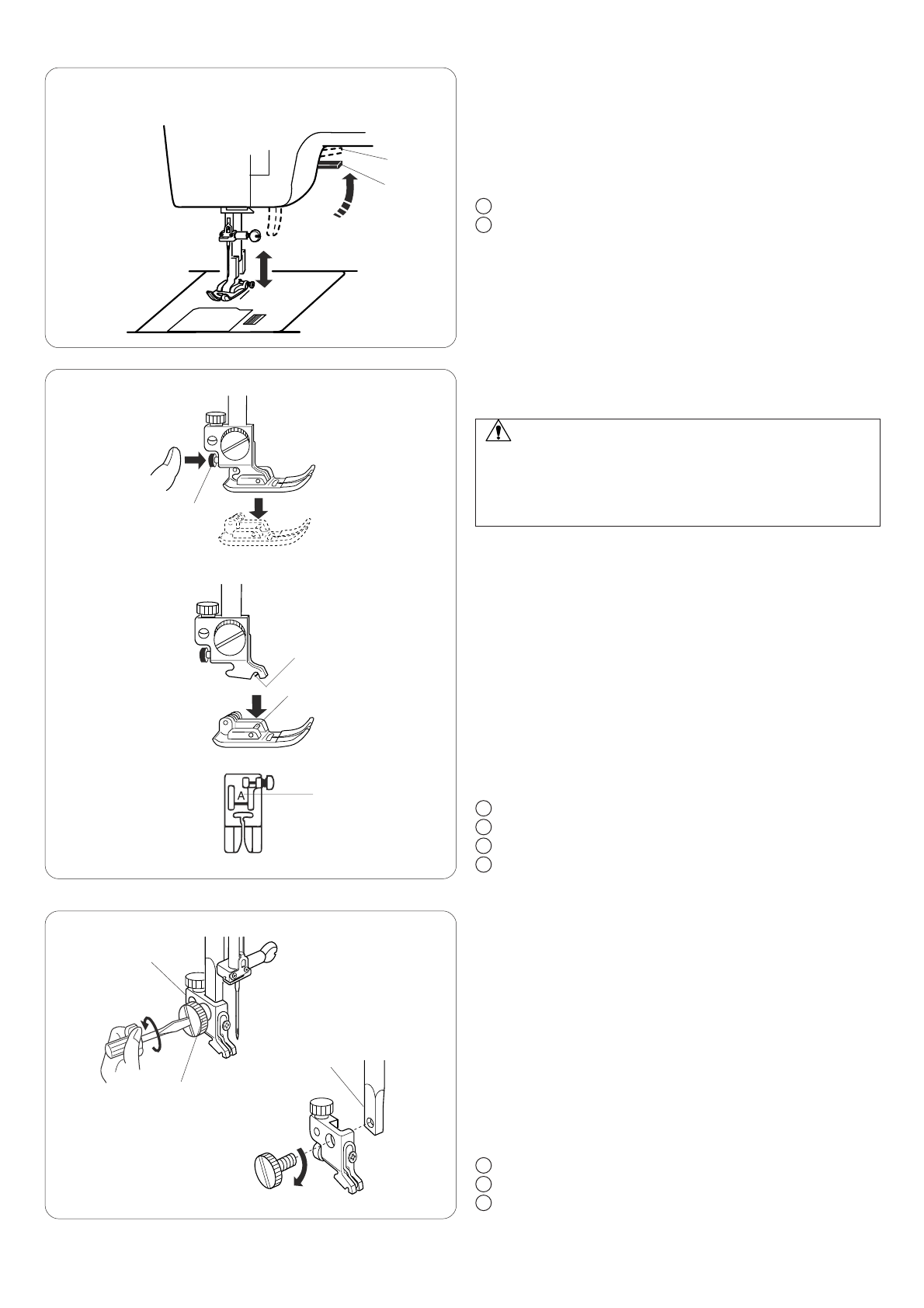 A