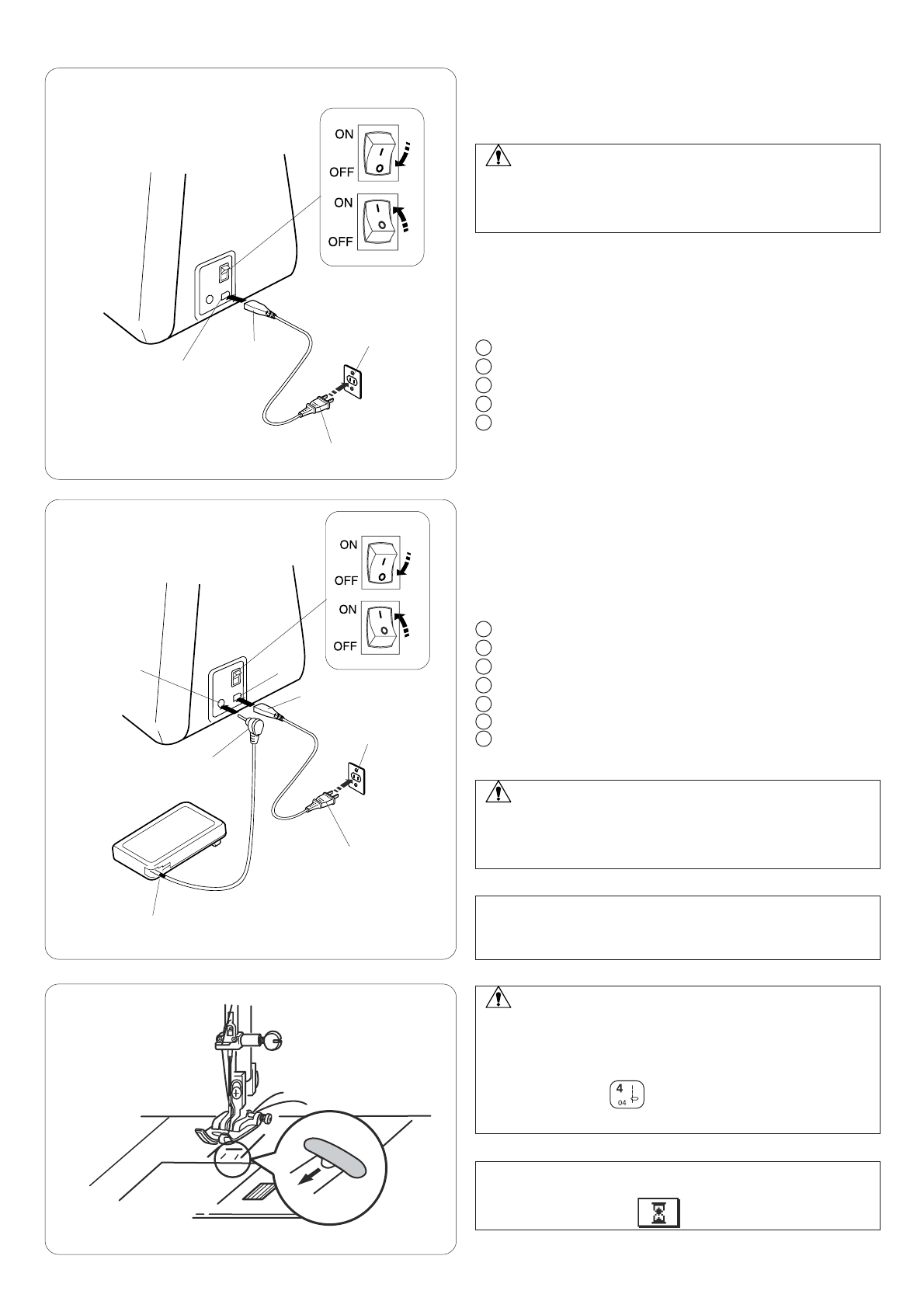 ON

OFF

ON

OFF

ON

OFF

ON

OFF

4

04