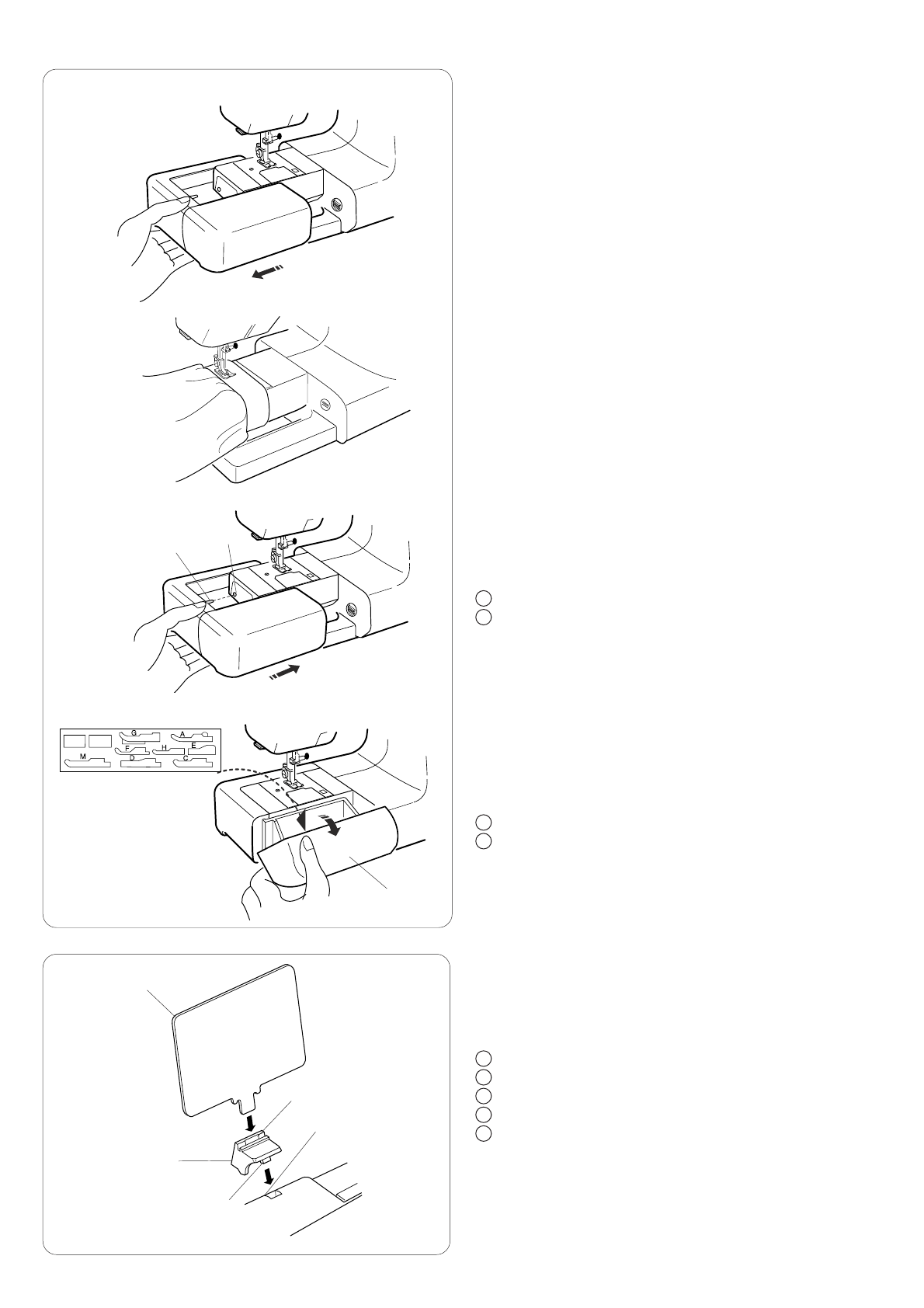 G A
F H E
M D C