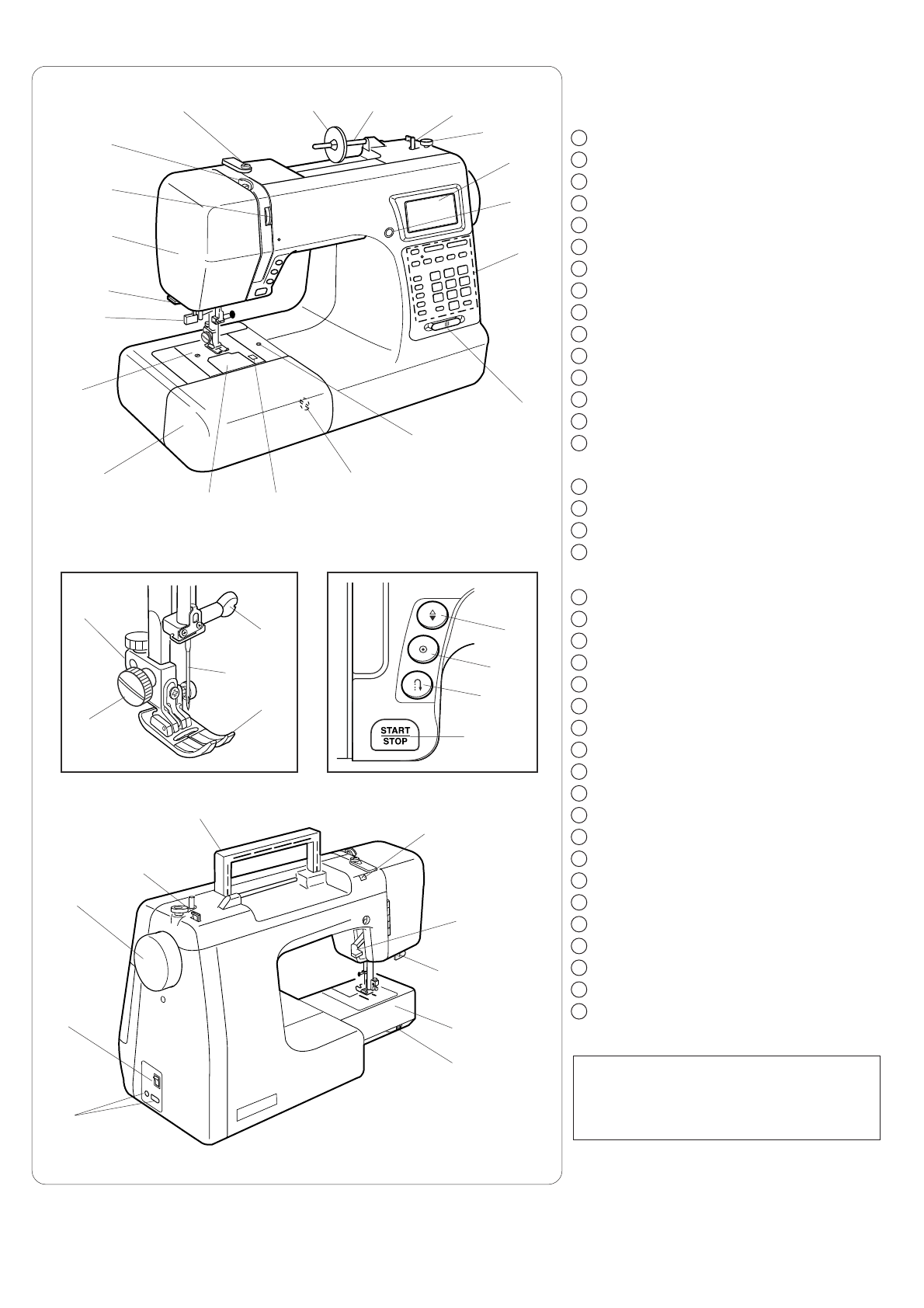 START
STOP