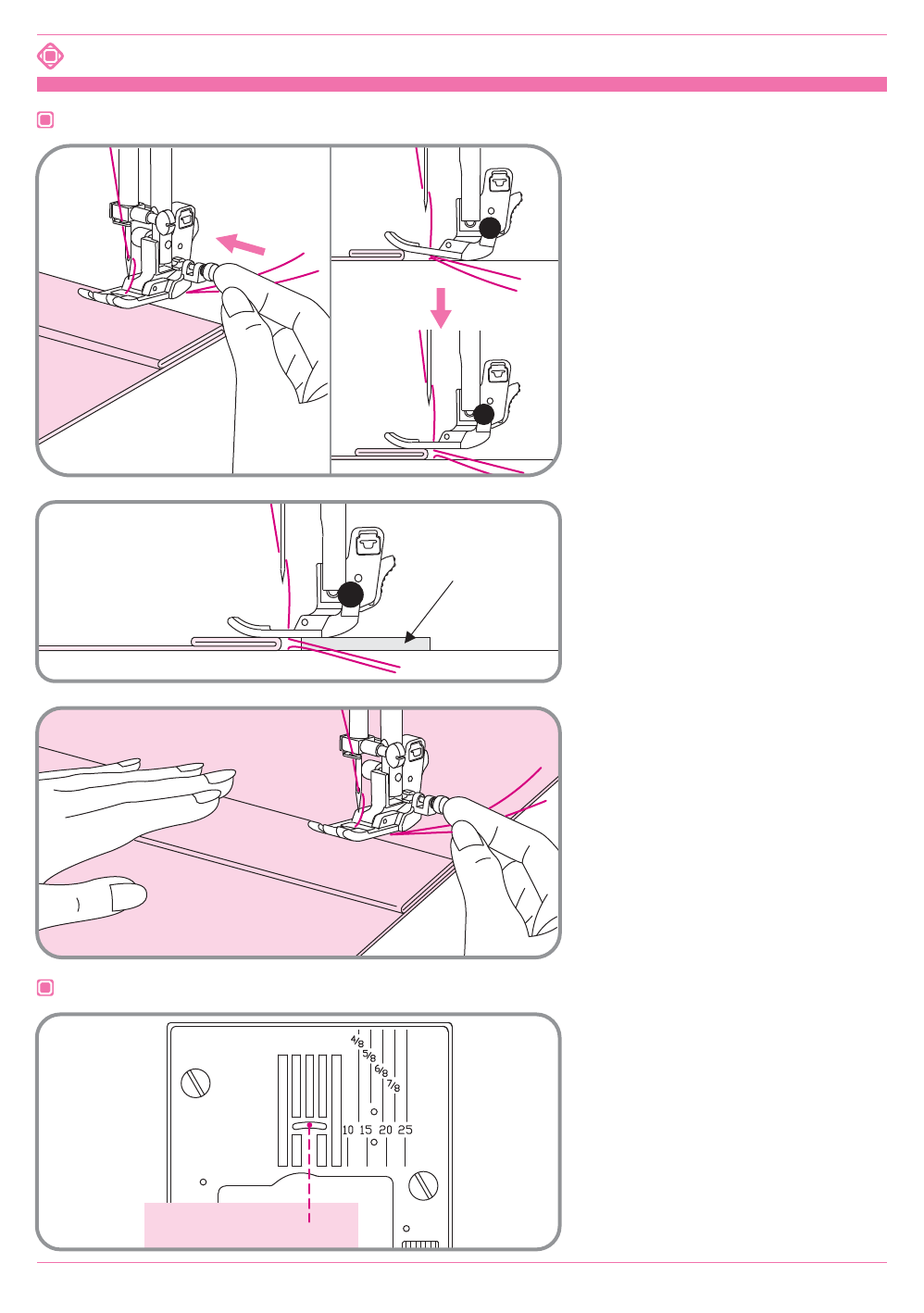 $\frac{4}{8}$ $\frac{5}{8}$ $\frac{6}{8}$ $\frac{7}{8}$

10 15 20 25