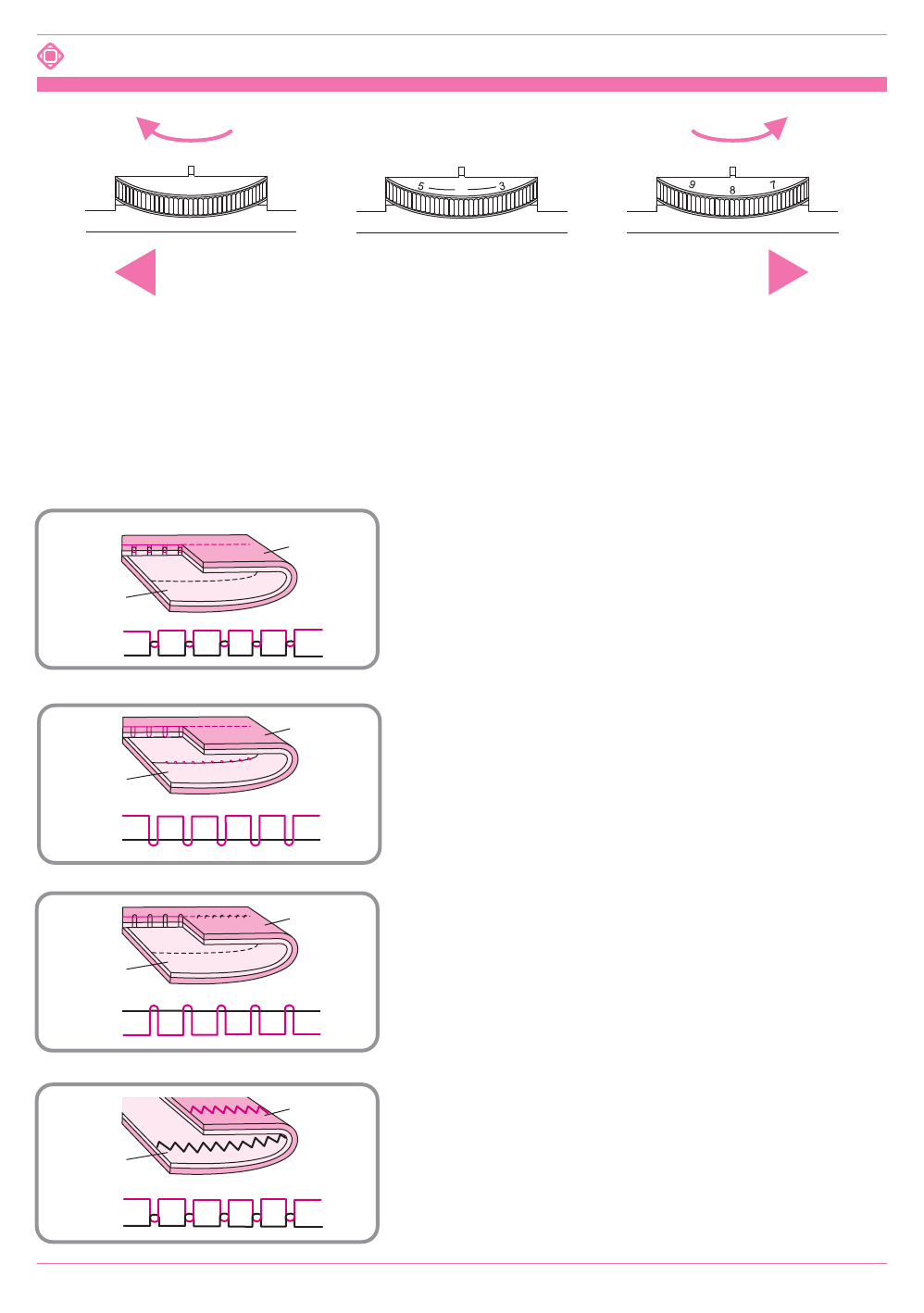 5 3

9 8 7