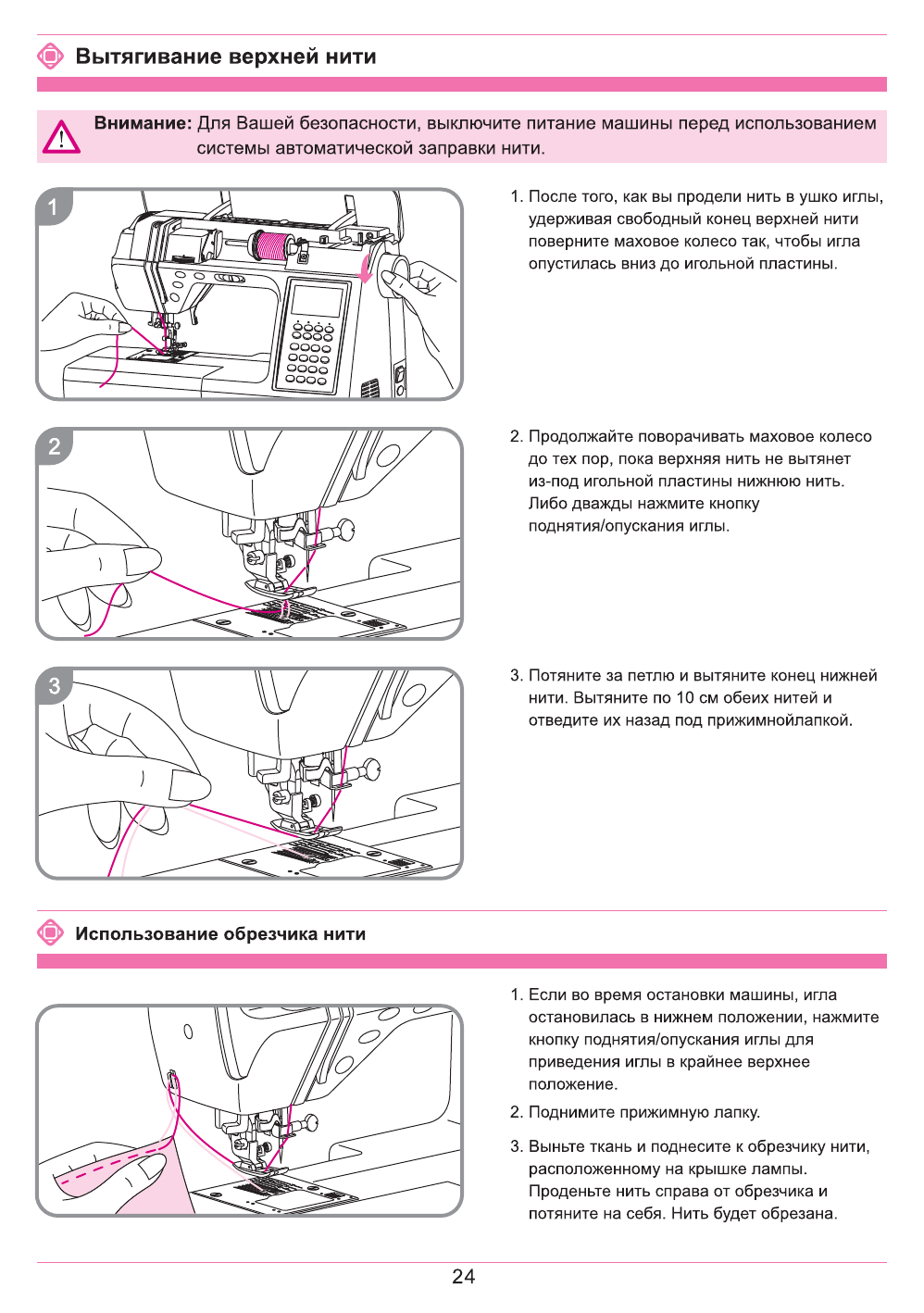 Вытягивание верхней нити

Внимание: Для Вашей безопасности, выключите питание машины перед использованием системы автоматической заправки нити.

1

1. После того, как вы продели нить в ушко иглы, удерживая свободный конец верхней нити поверните маховое колесо так, чтобы игла опустилась вниз до игольной пластины.

2

2. Продолжайте поворачивать маховое колесо до тех пор, пока верхняя нить не вытянет из-под игольной пластины нижнюю нить. Либо дважды нажмите кнопку поднятия/опускания иглы.

3

3. Потяните за петлю и вытяните конец нижней нити. Вытяните по 10 см обеих нитей и отведите их назад под прижимнойлапкой.

Использование обрезчика нити

1. Если во время остановки машины, игла остановилась в нижнем положении, нажмите кнопку поднятия/опускания иглы для приведения иглы в крайнее верхнее положение.

2. Поднимите прижимную лапку.

3. Выньте ткань и поднесите к обрезчику нити, расположенному на крышке лампы. Проденьте нить справа от обрезчика и потяните на себя. Нить будет обрезана.

24