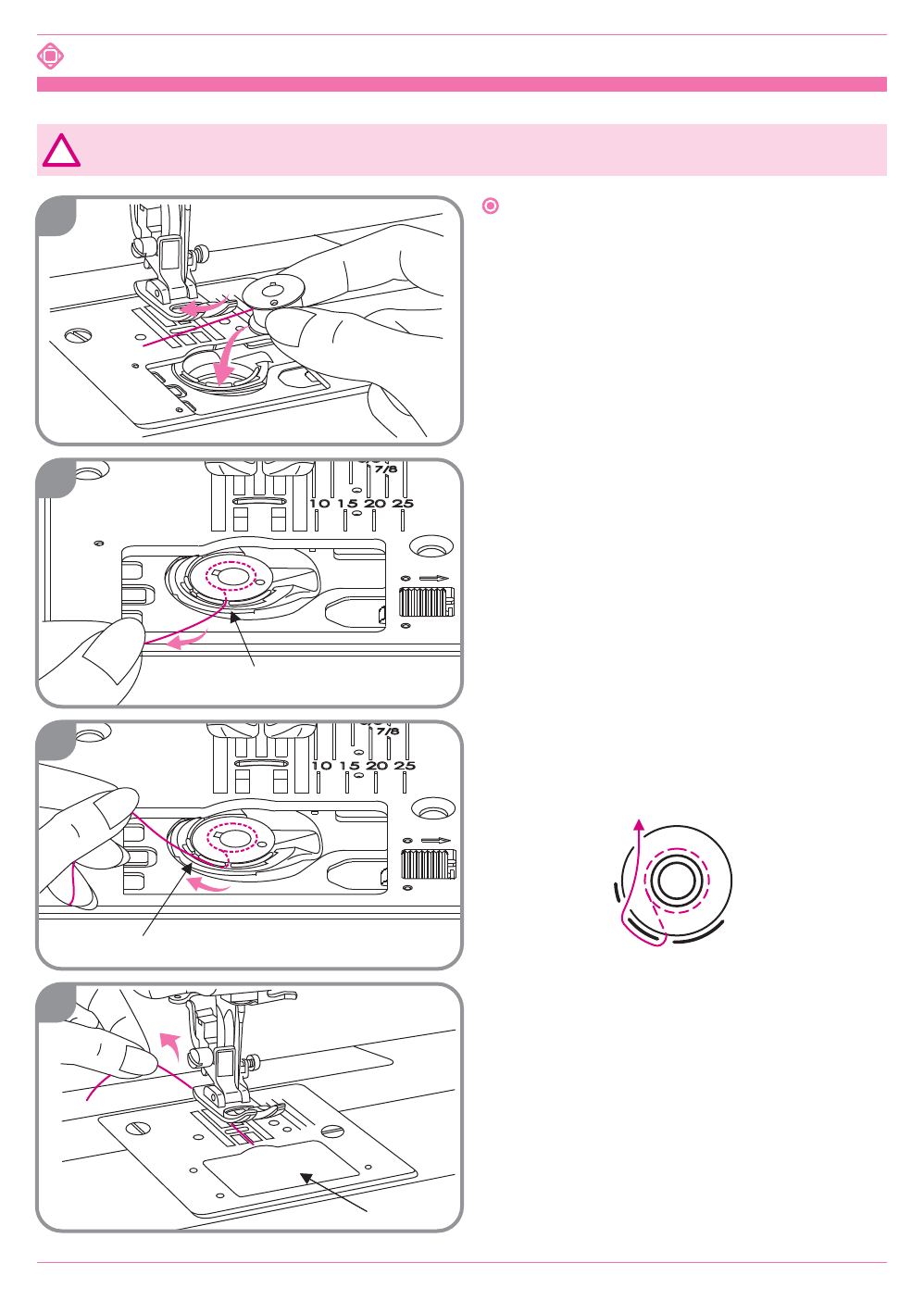 7/8
10 15 20 25

7/8
10 15 20 25