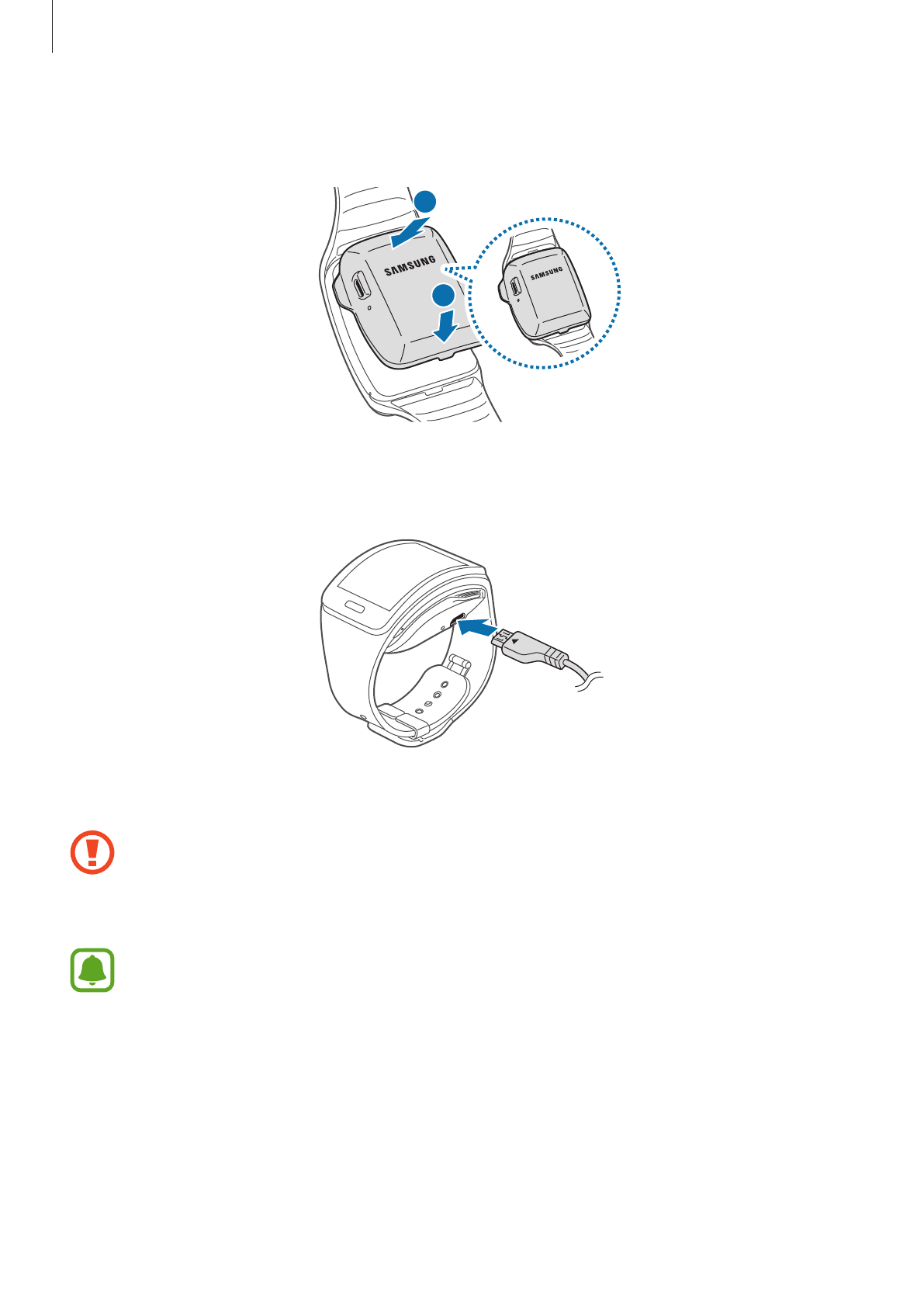 SAMSUNG

SAMSUNG