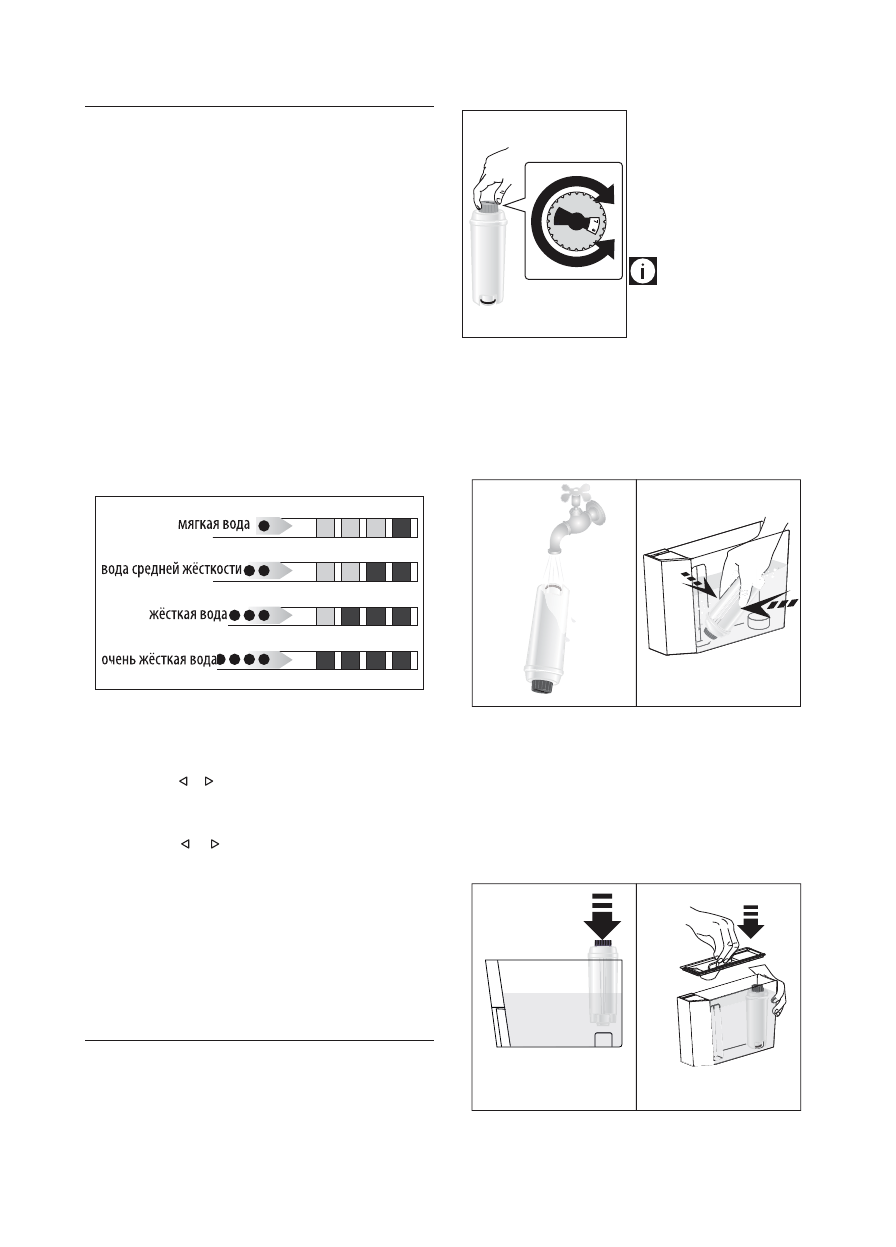 мягкая вода

вода средней жёсткости

жёсткая вода

очень жёсткая вода