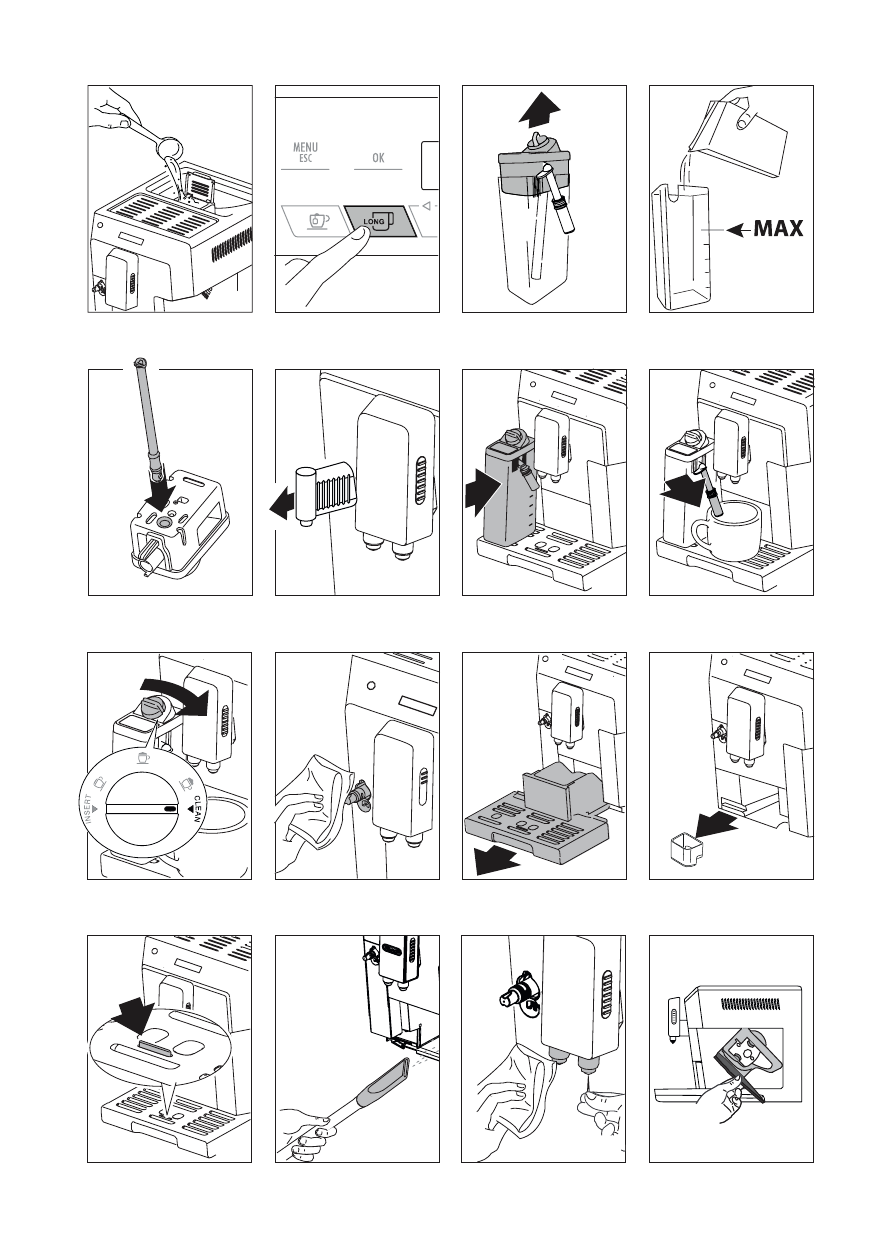 MENU
ESC

OK

LONG

MAX

INSERT

CLEAN