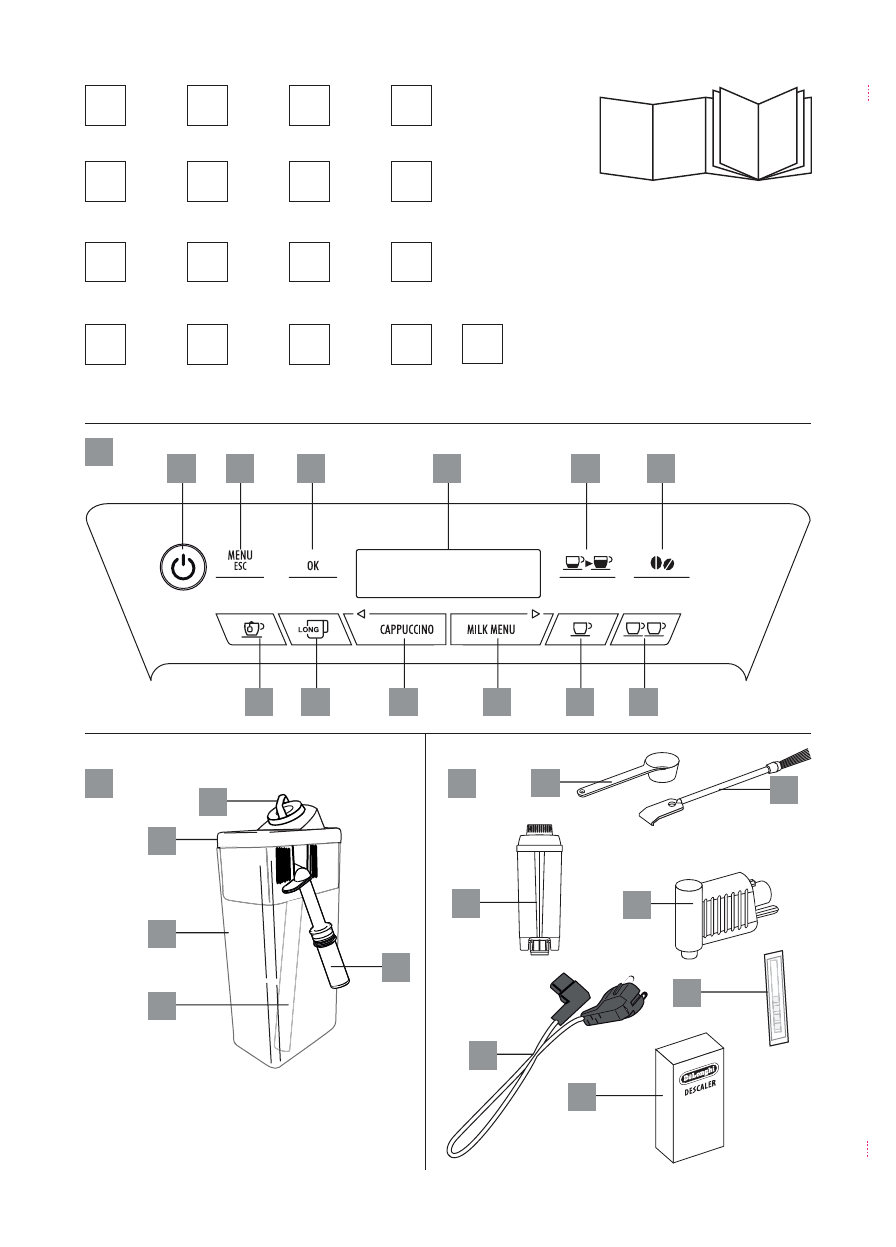 MENU
ESC

OK

LONG

CAPPUCCINO

MILK MENU

DeLonghi
DESCALER