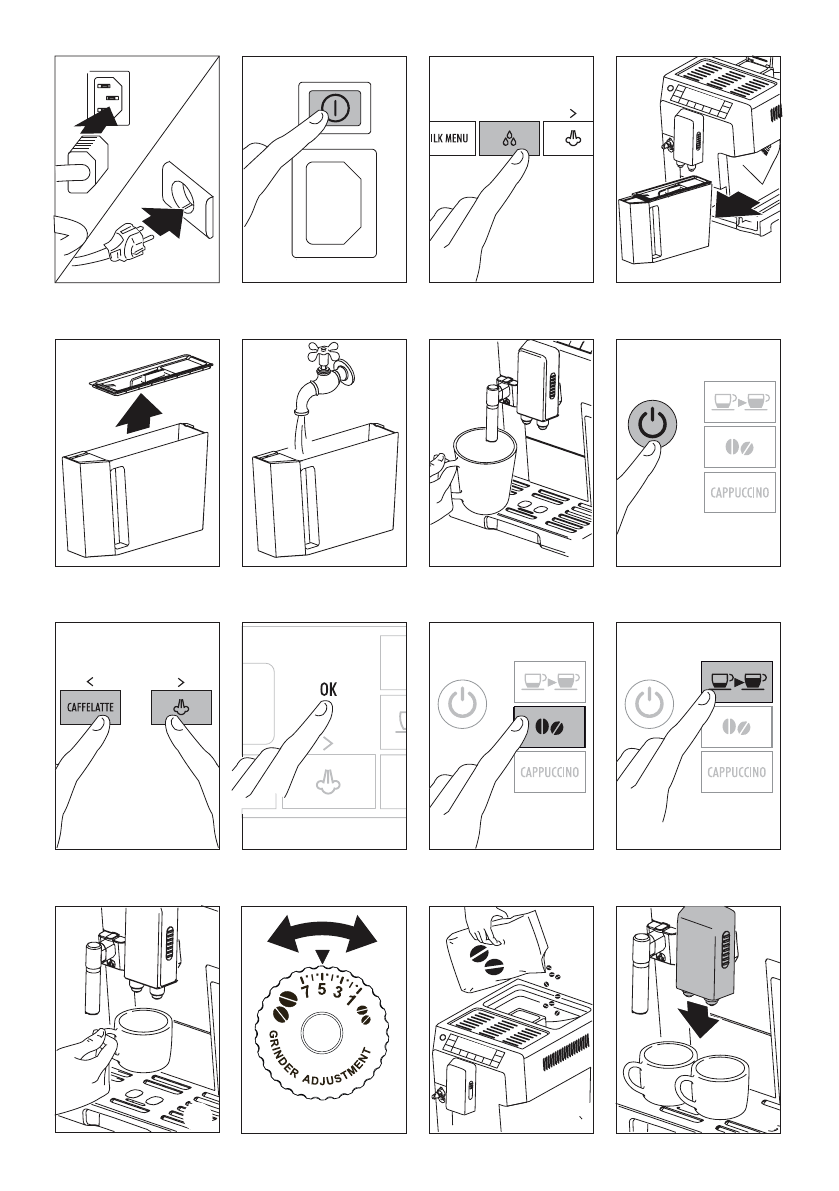 >
ILK MENU

CAPPUCCINO

<
>
CAFFELATTE

OK
>

CAPPUCCINO

CAPPUCCINO

7 5 3 1
GRINDER ADJUSTMENT