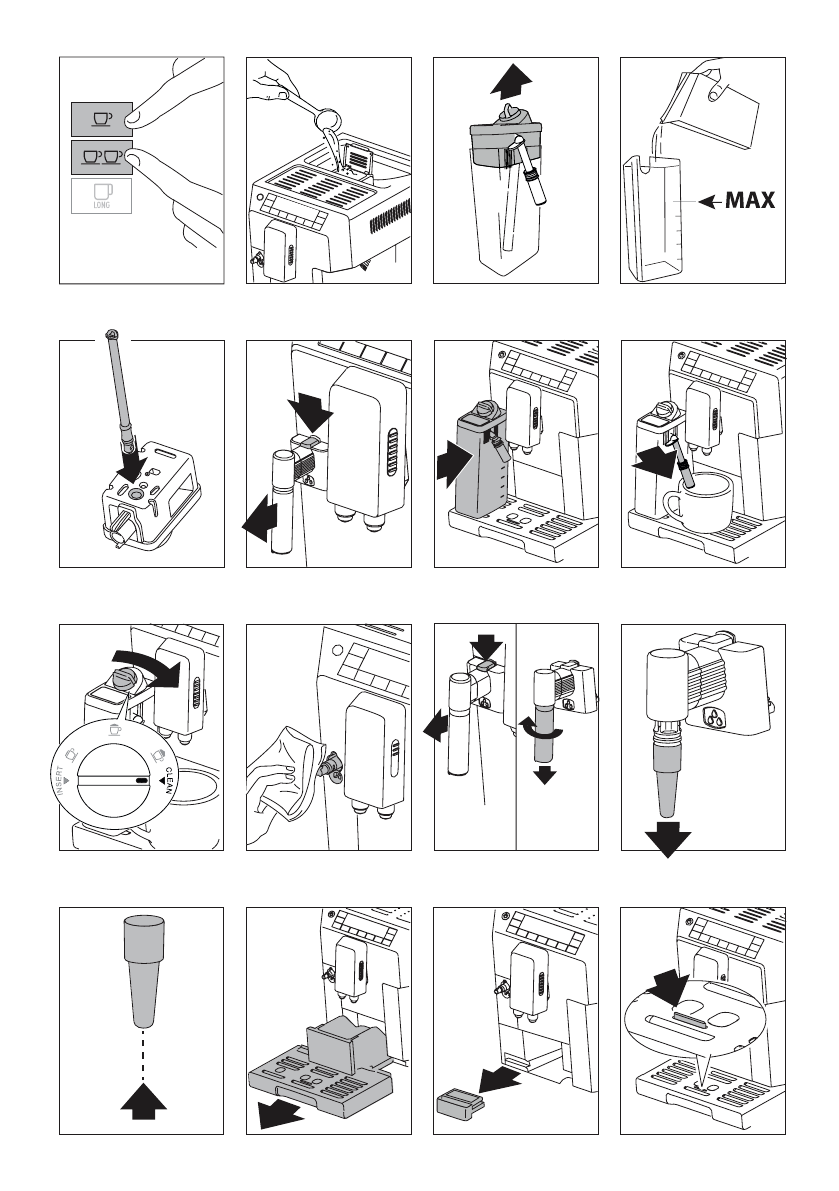 LONG

MAX

INSERT

CLEAN