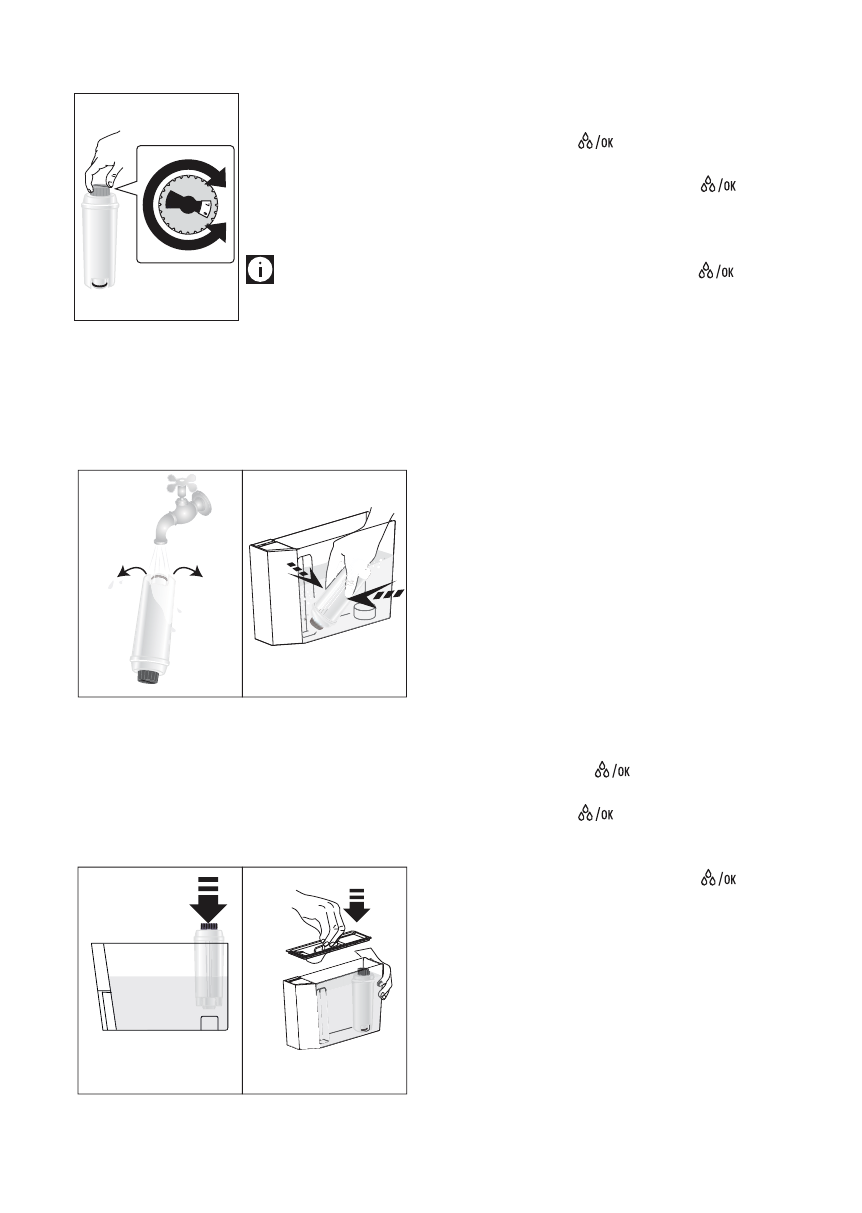 /OK

/OK

/OK

/OK

/OK

/OK