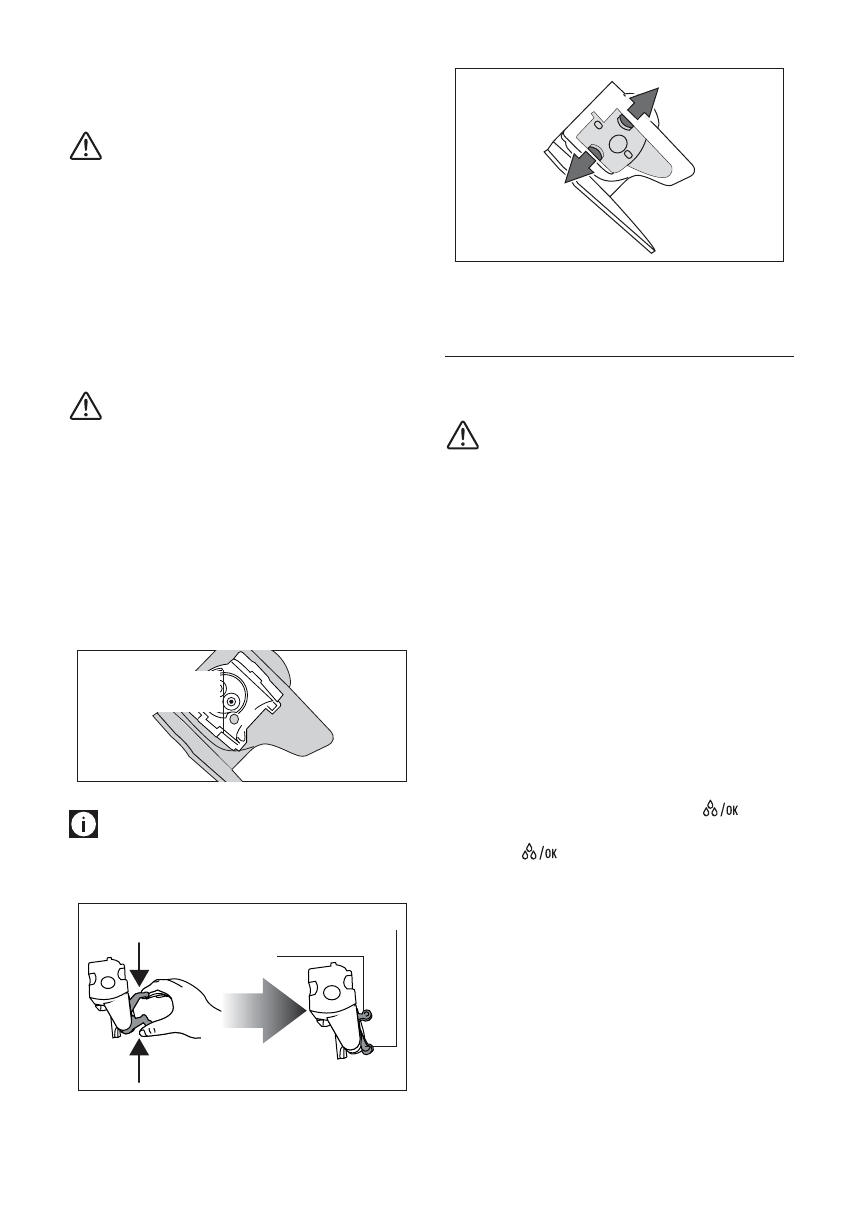 /OK

/OK