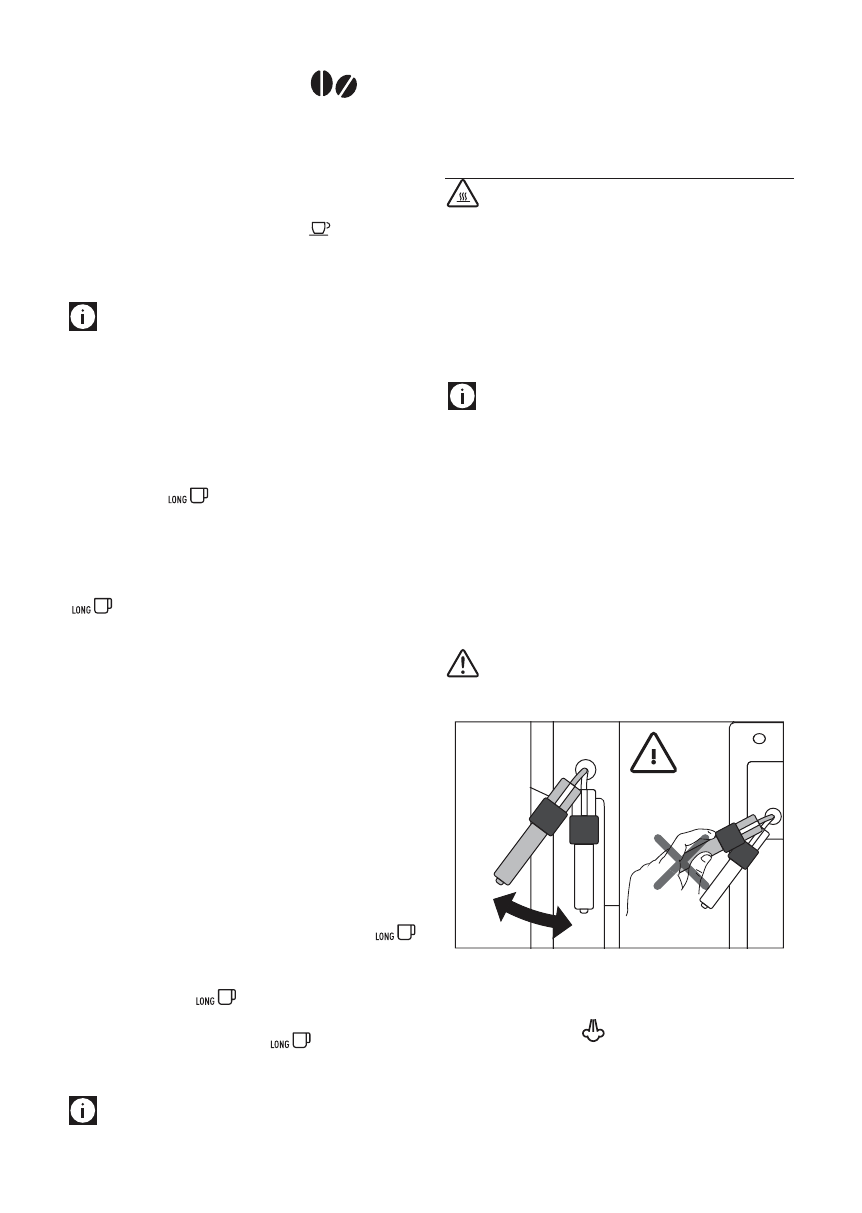 LONG

LONG

LONG

LONG

LONG