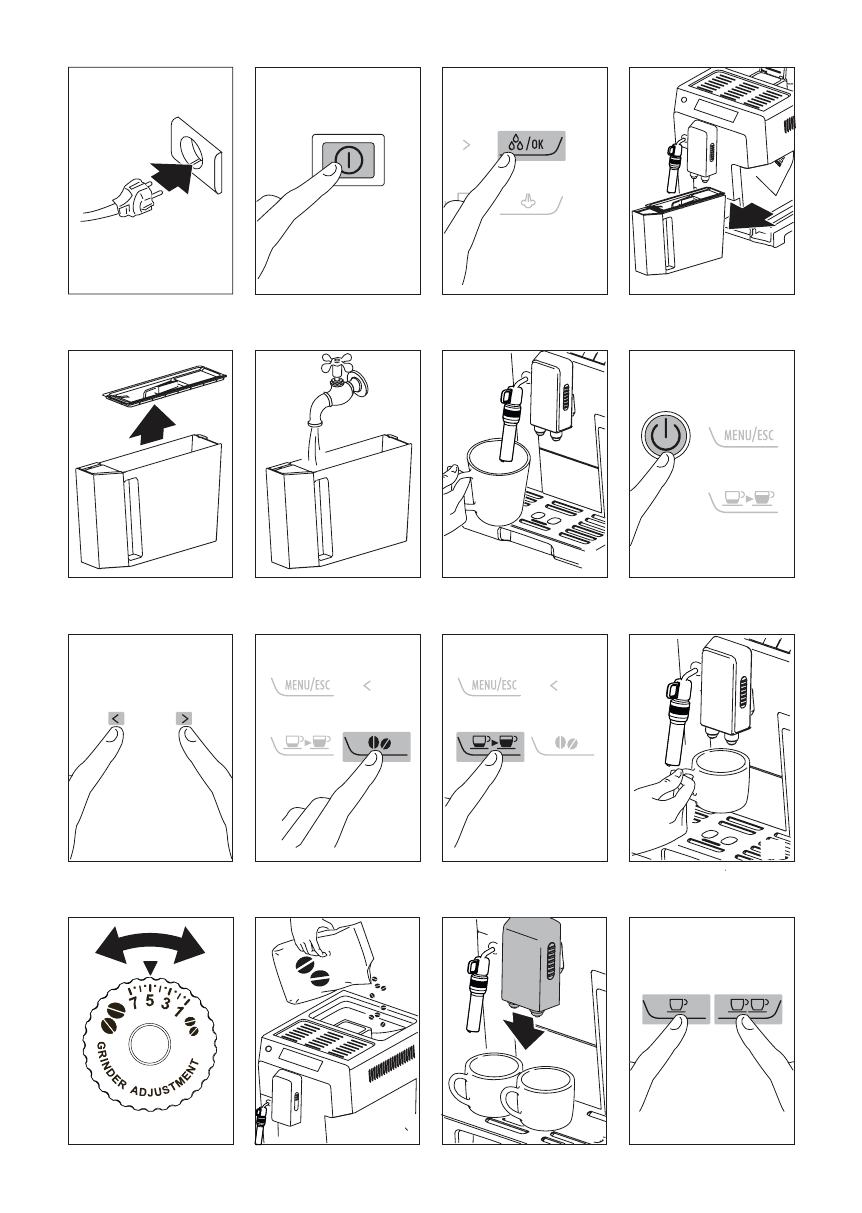 >
/OK

MENU/ESC

<
>

MENU/ESC
<

MENU/ESC
<

7 5 3 1
GRINDER ADJUSTMENT