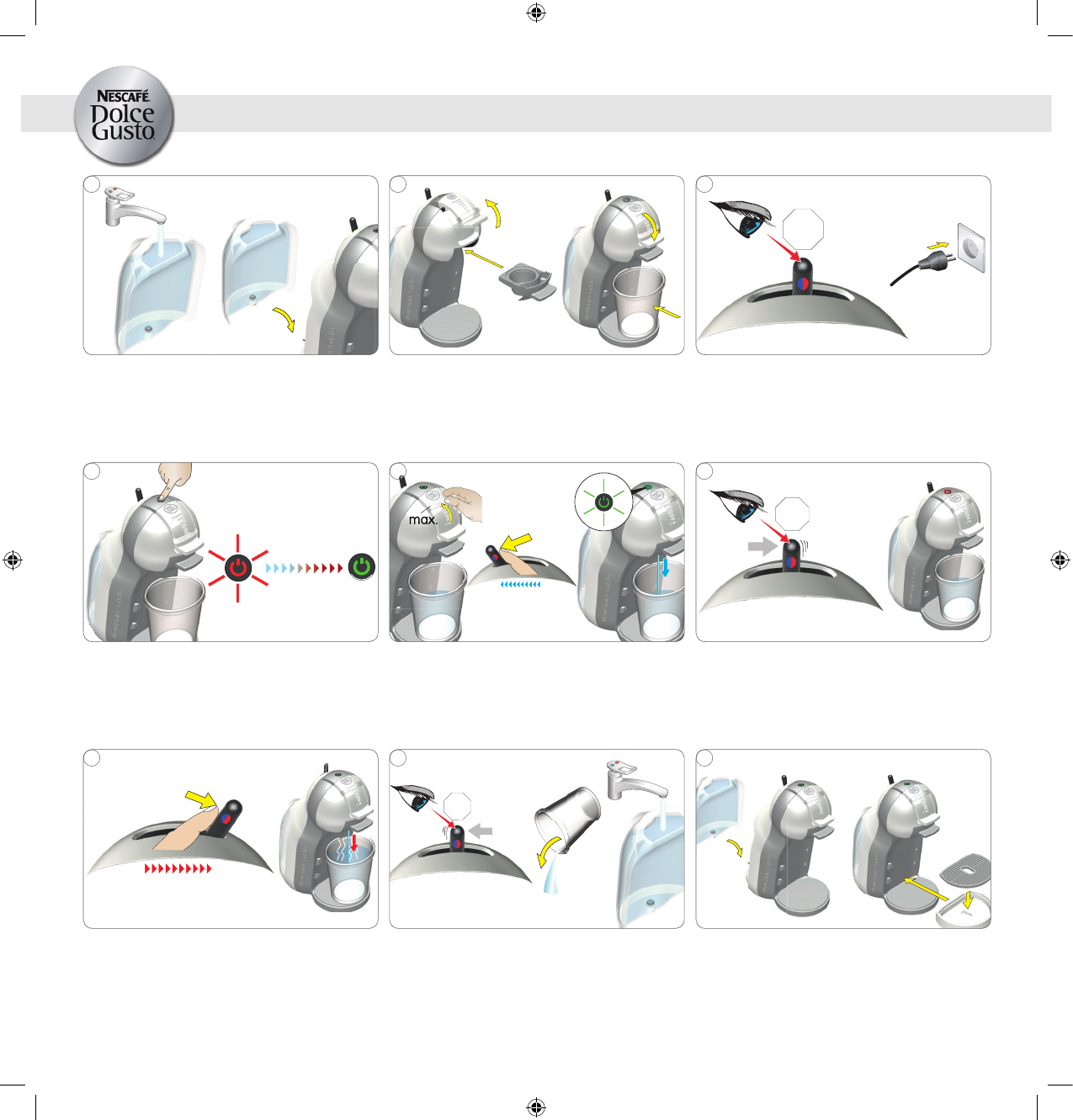 NESCAFÉ Dolce Gusto

max.