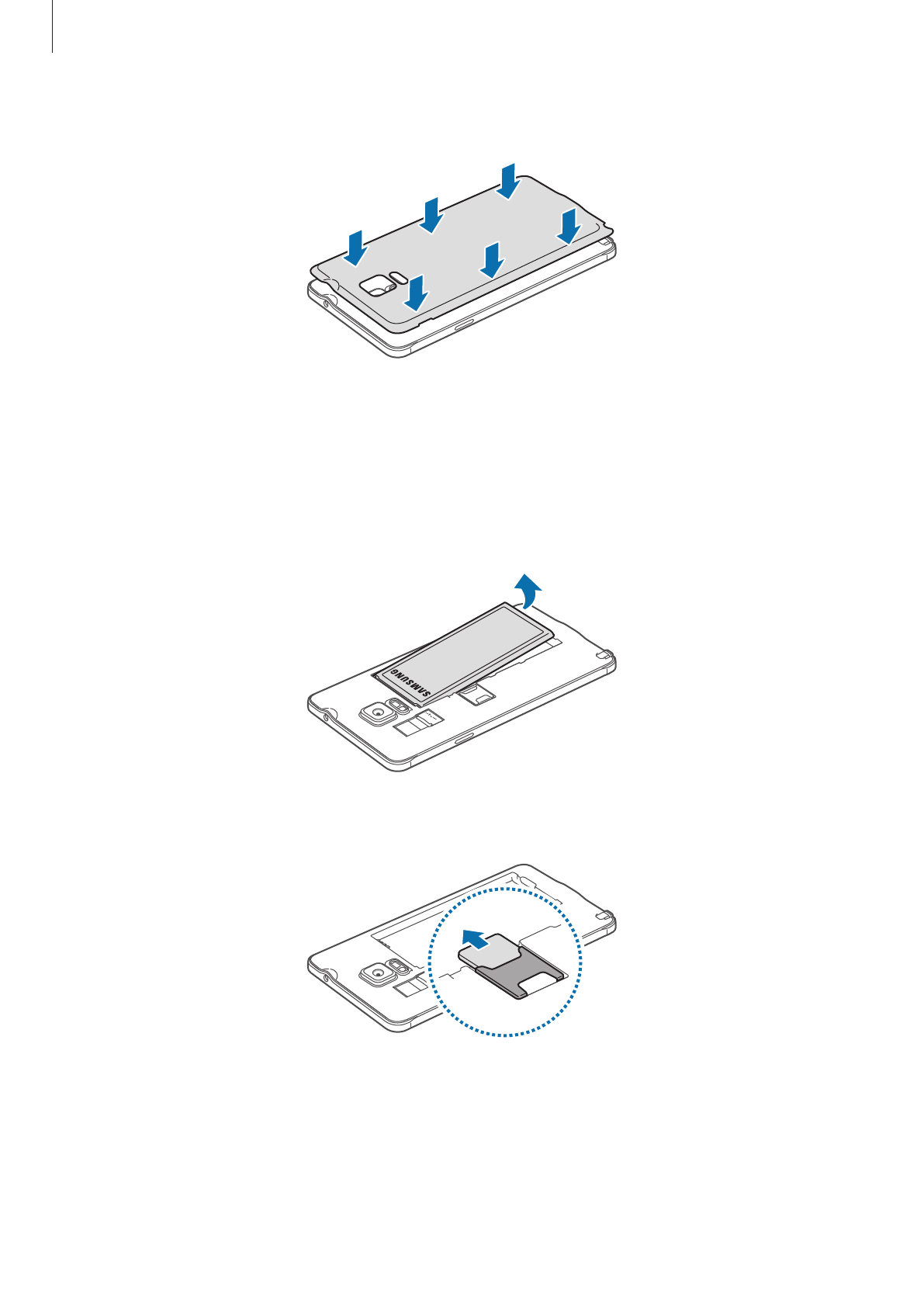 SAMSUNG