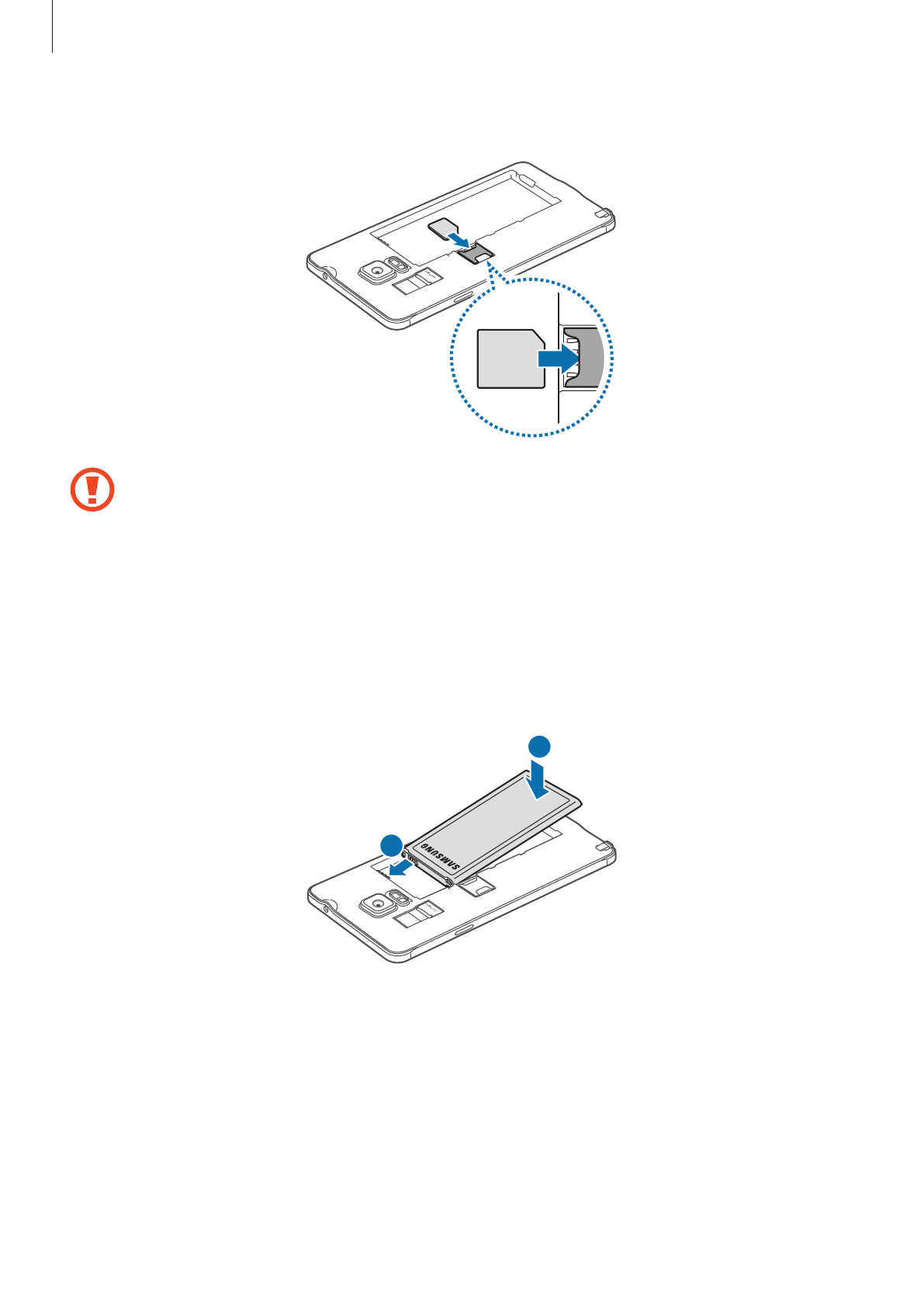 SAMSUNG